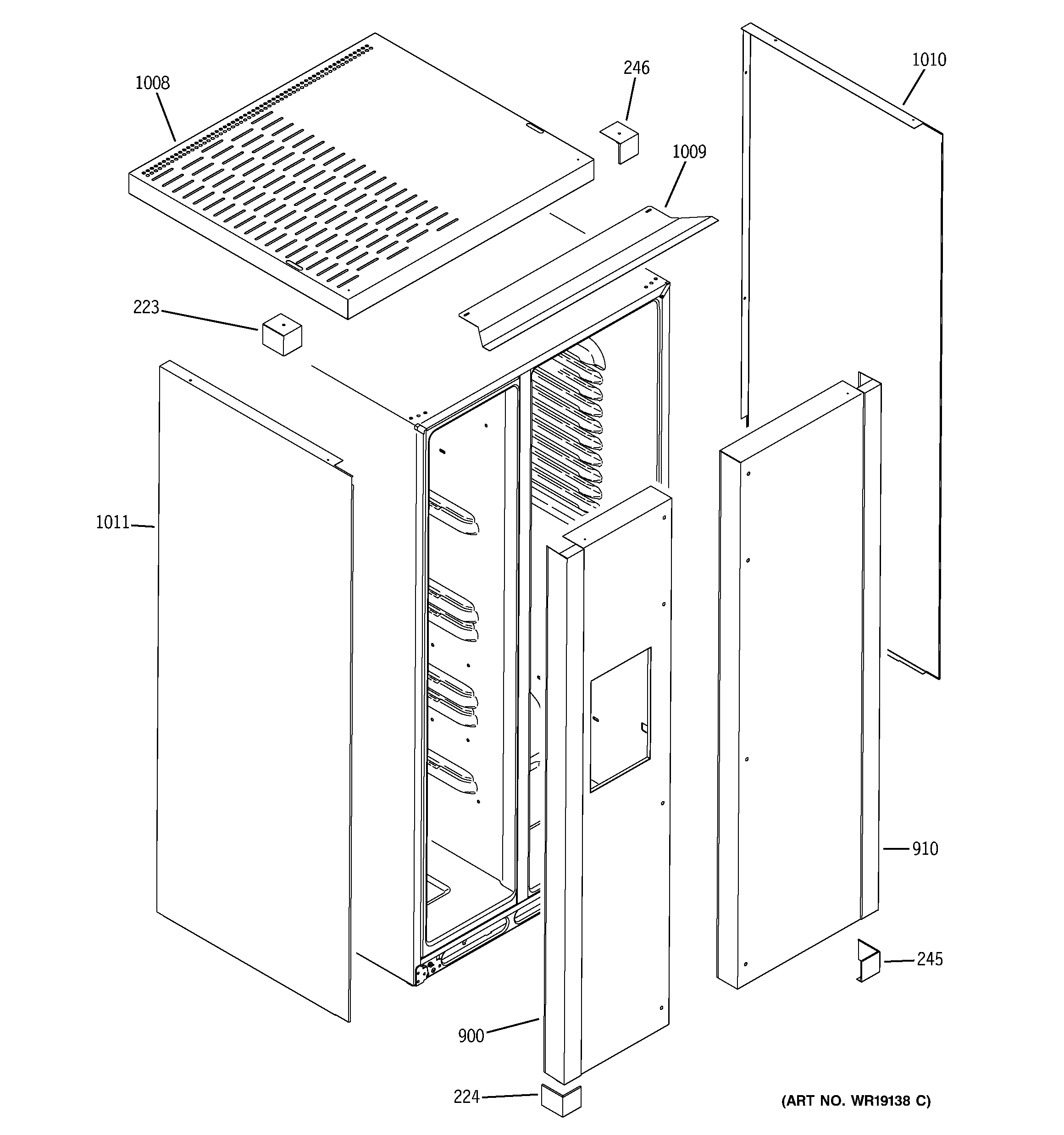 1008

246

1010

1009

223

1011

910

245

900

224

(ART NO. WR19138 C)