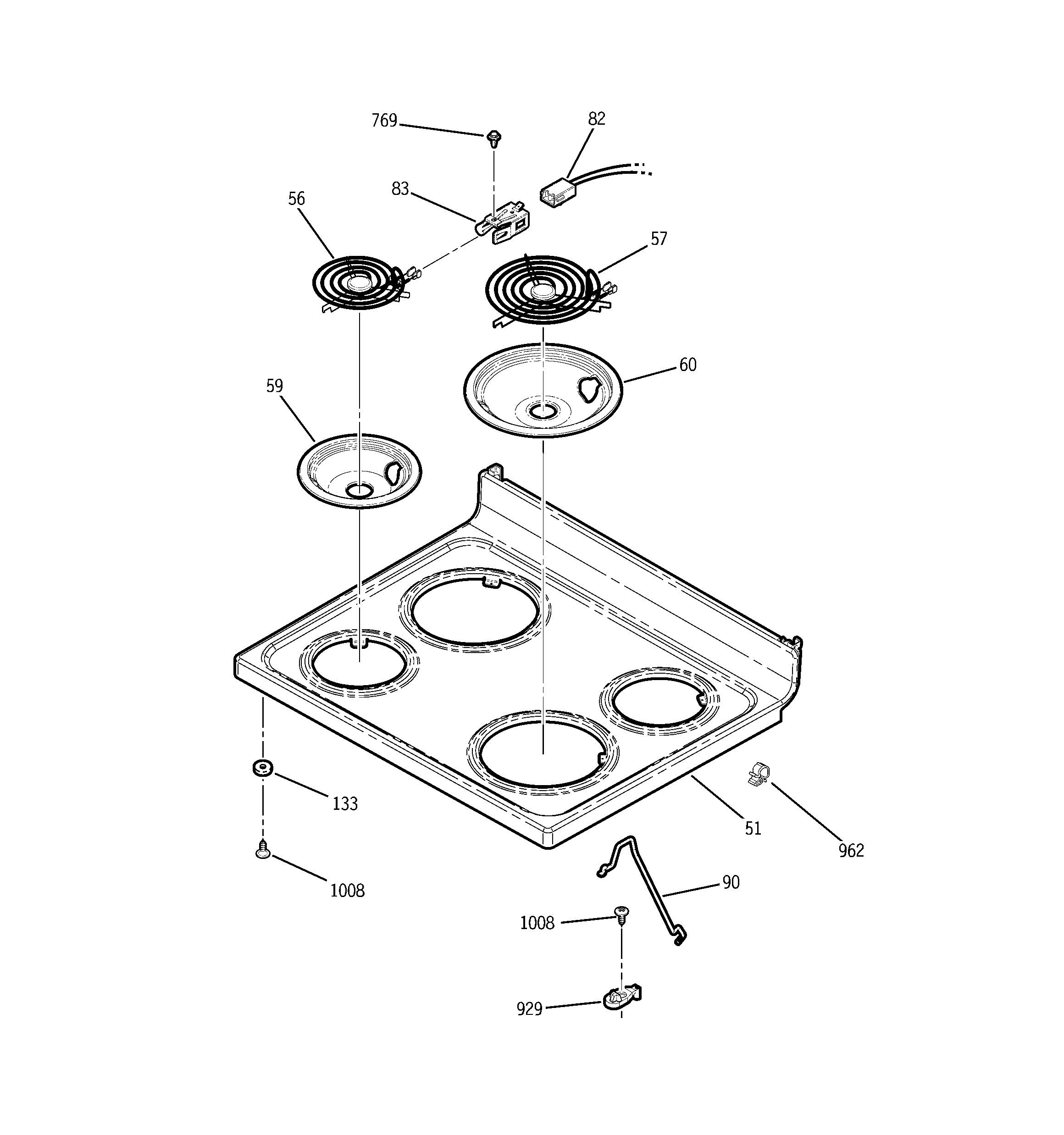 769
82
83
56
57
60
59
133
51
962
1008
90
1008
929