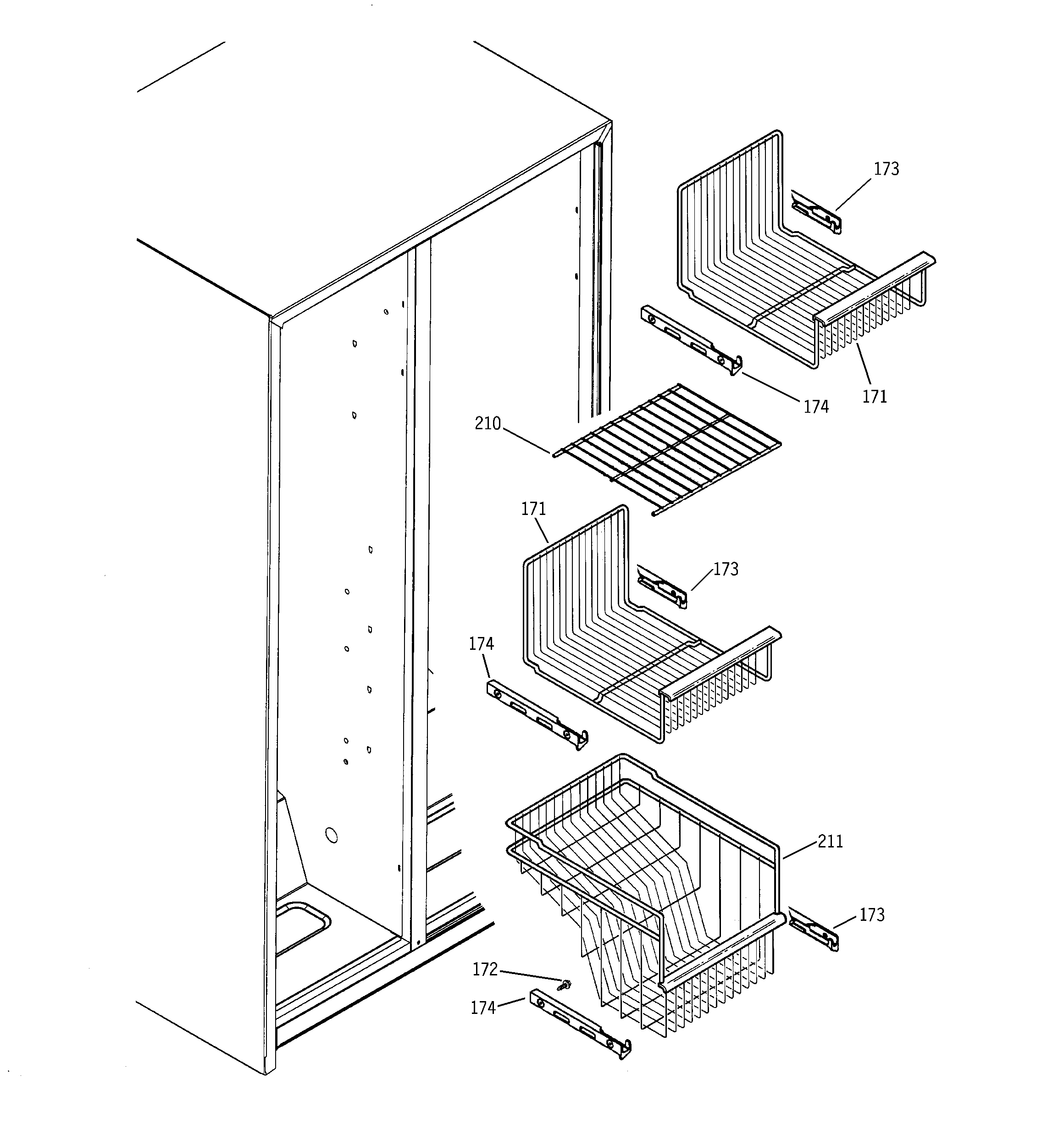 173
174
171
210
171
173
174
211
173
172
174