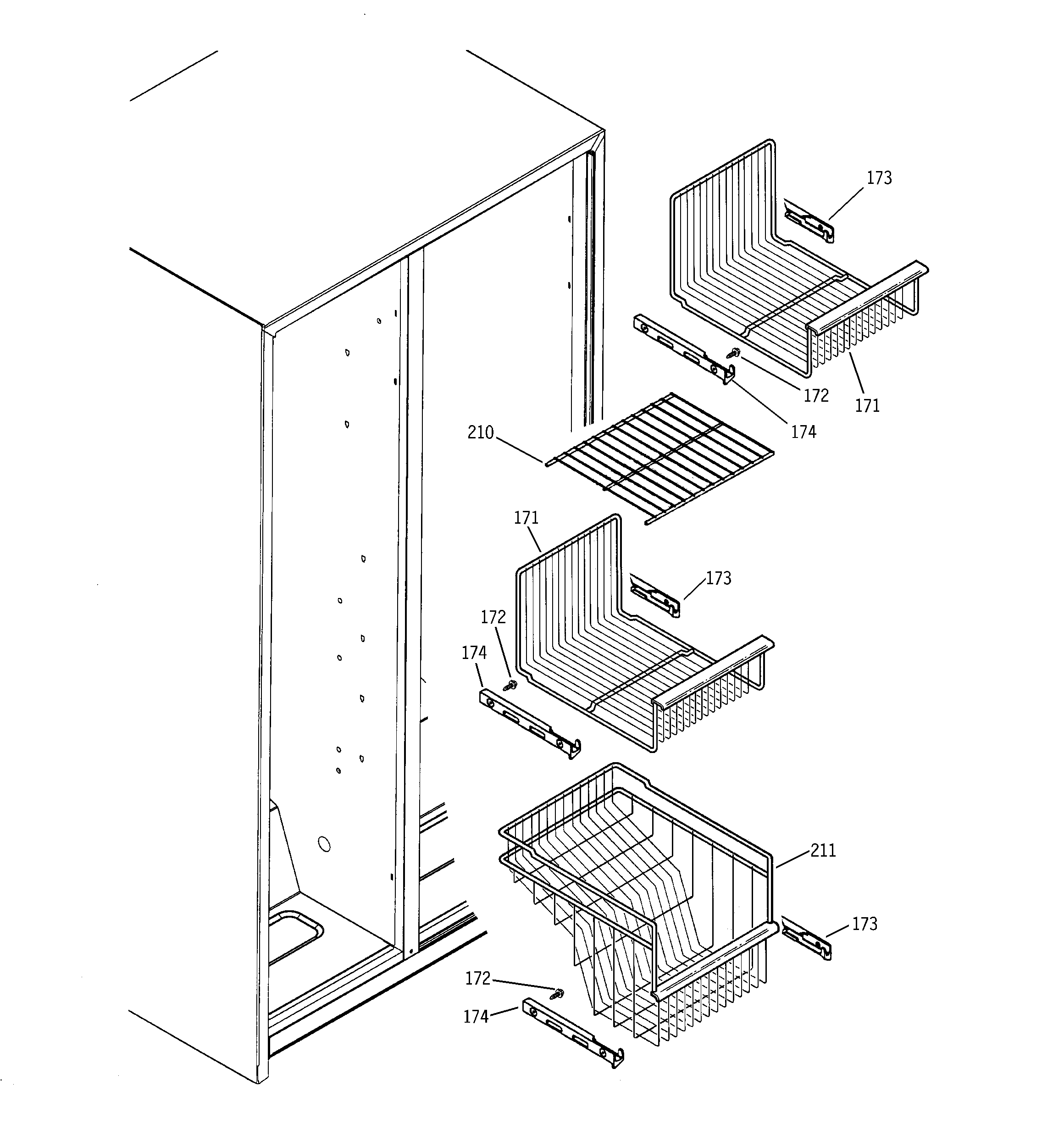 173
172
171
174
210
171
173
172
174
211
173
172
174