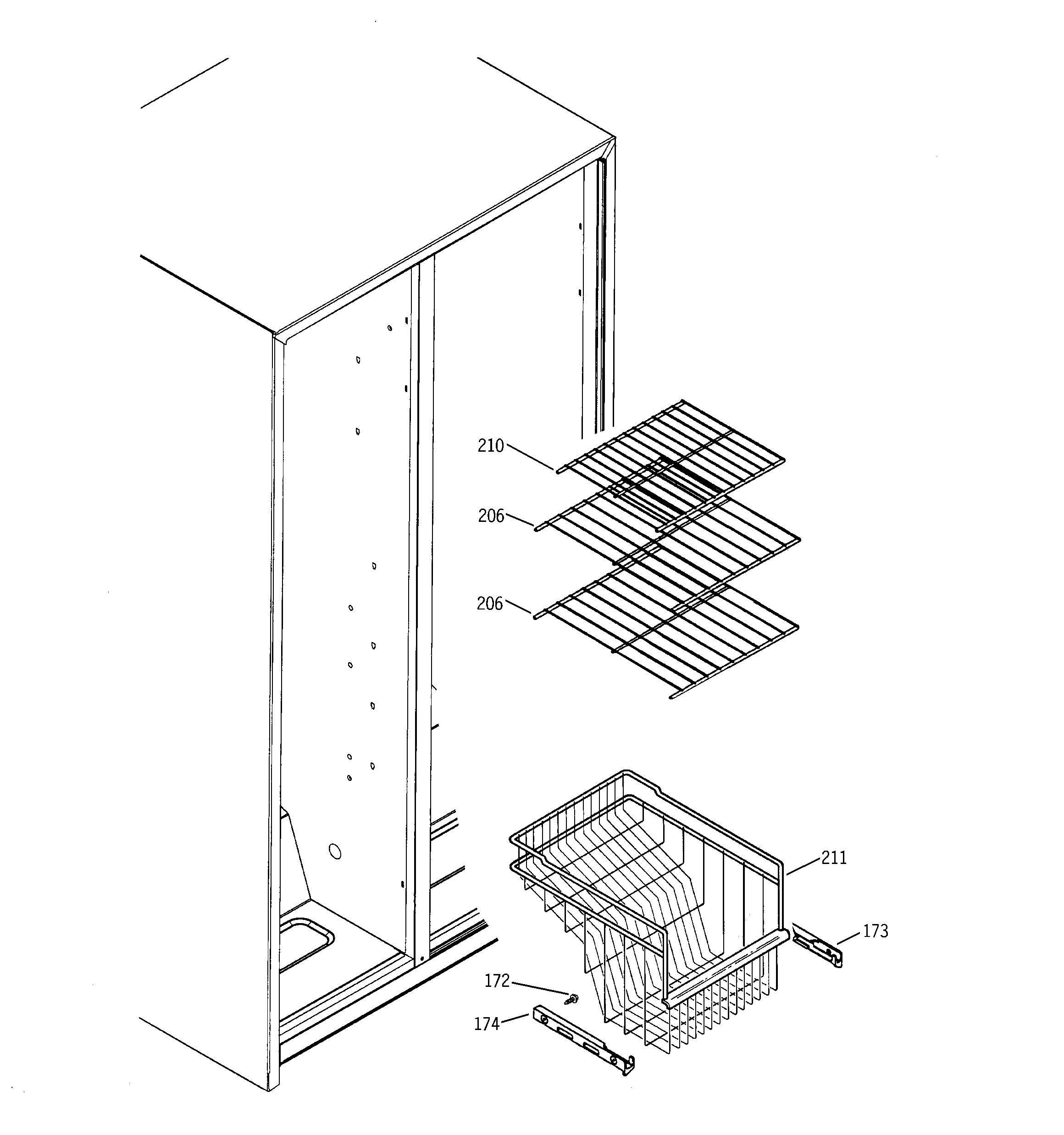 210
206
206
211
173
172
174