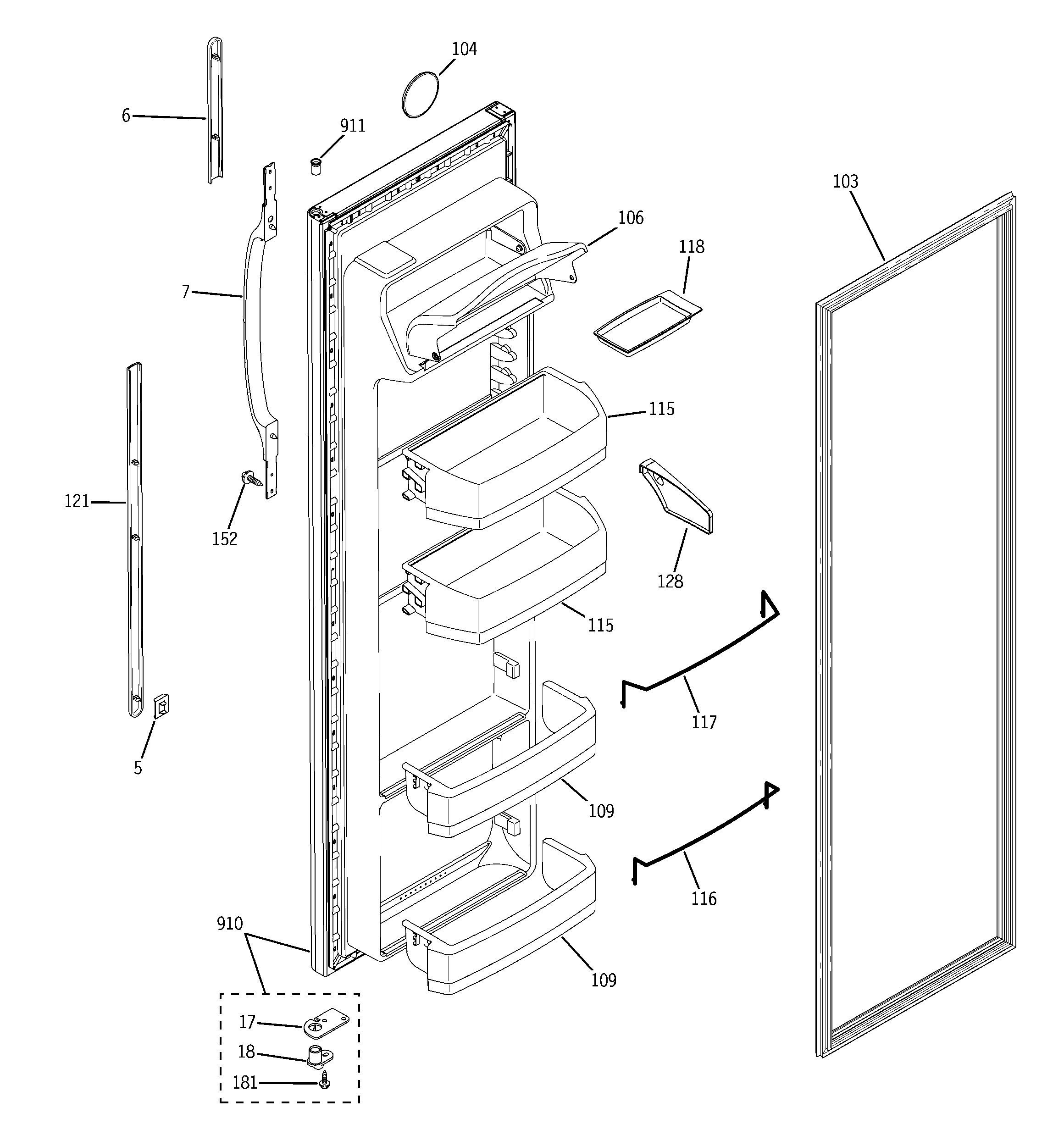 104
6
911
103
106
118
7
115
121
152
128
115
117
5
109
116
910
109
17
18
181