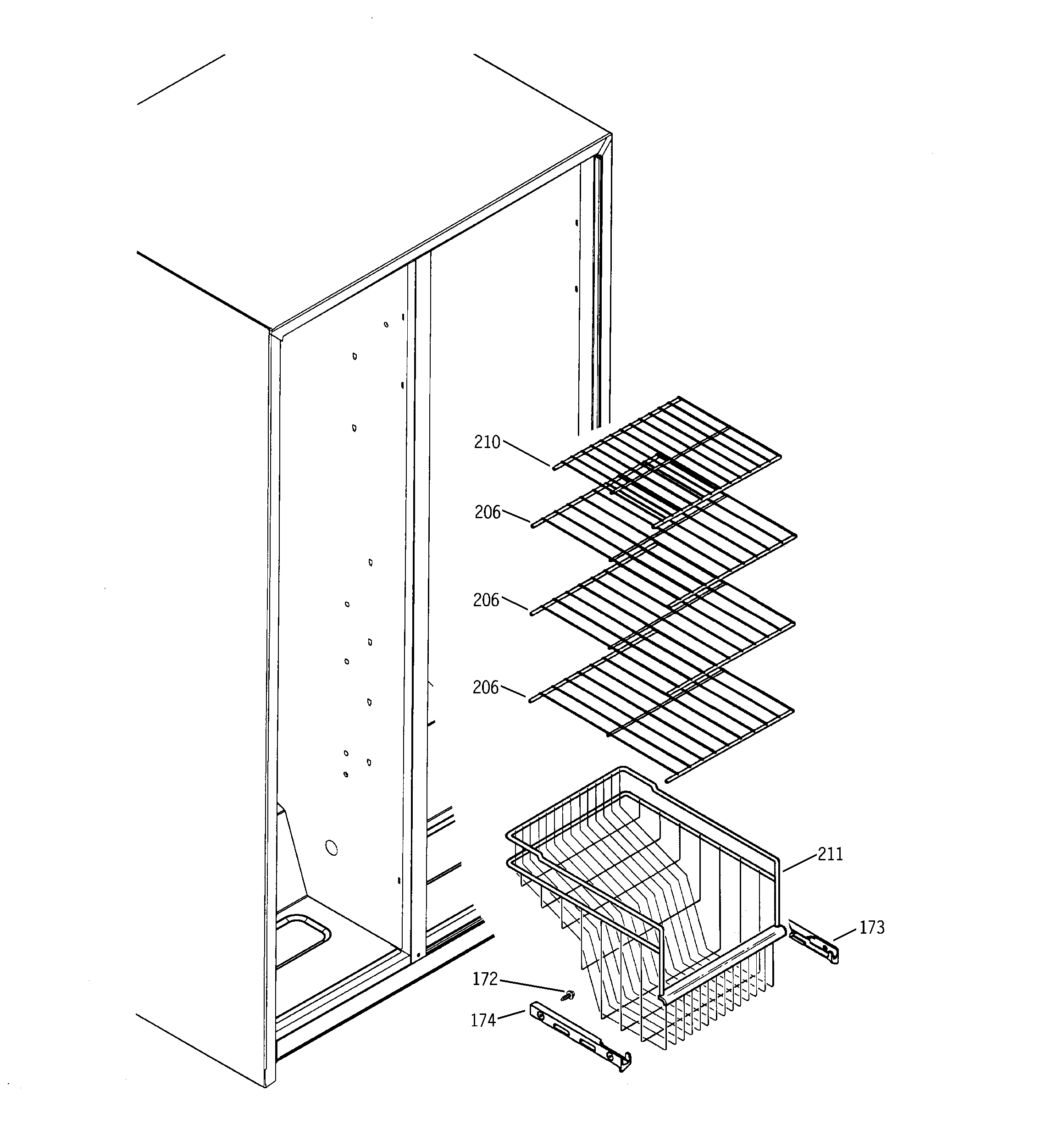 210

206

206

206

211

173

172

174