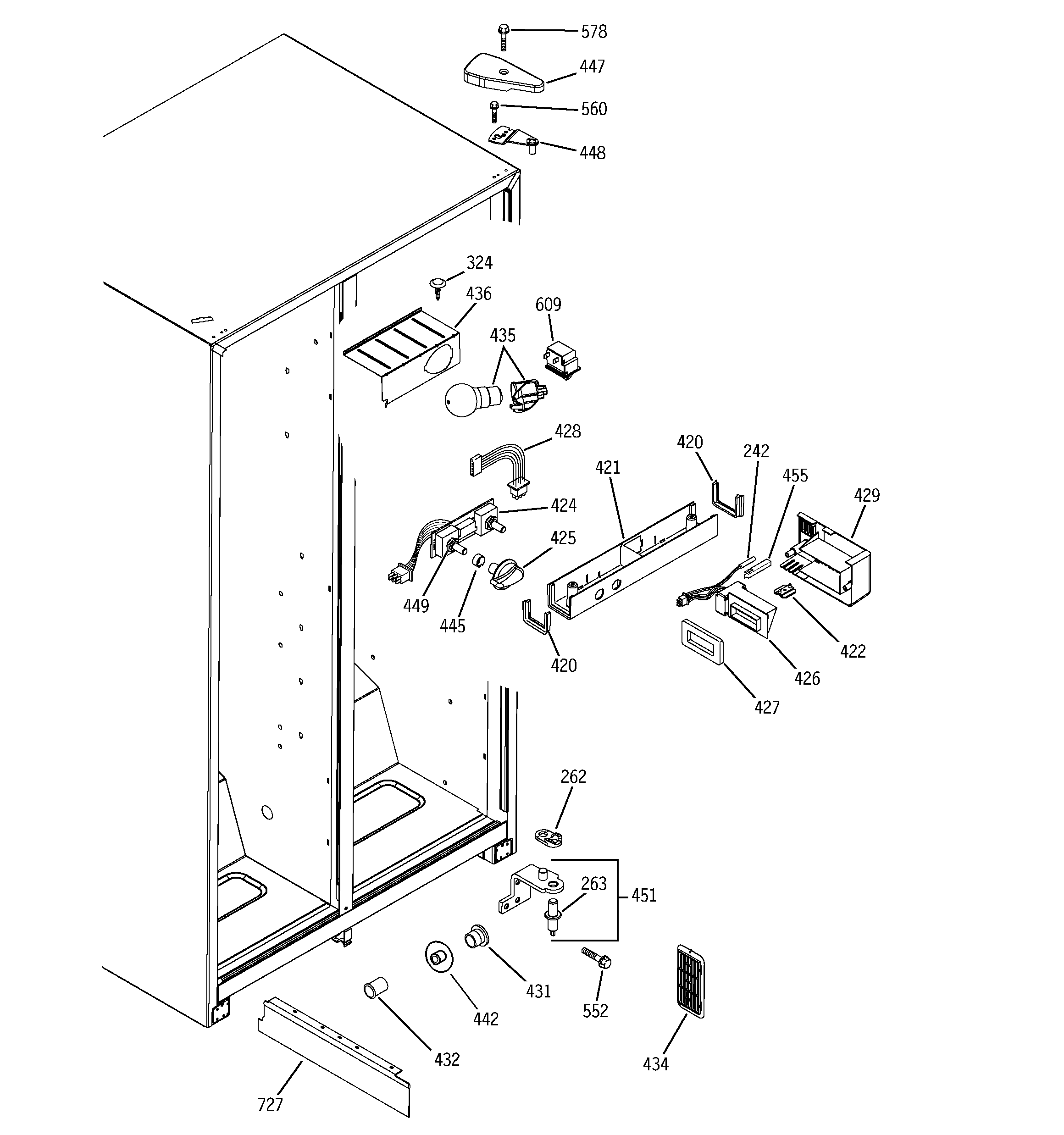 578
447
560
448
324
436
609
435
428
420
242
421
455
429
424
425
449
445
420
422
426
427
262
263
451
431
442
552
432
434
727