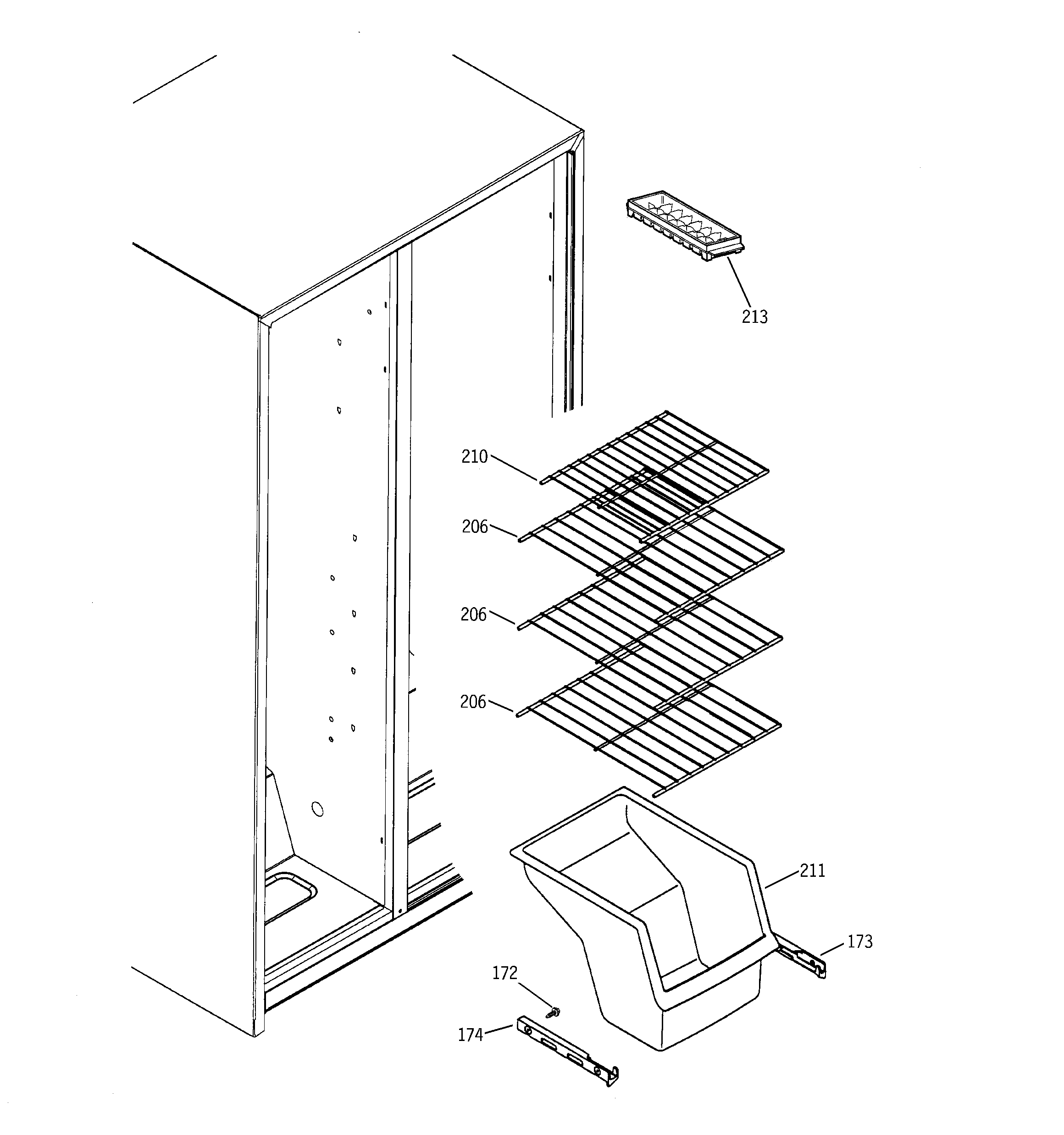 213

210

206

206

206

211

173

172

174