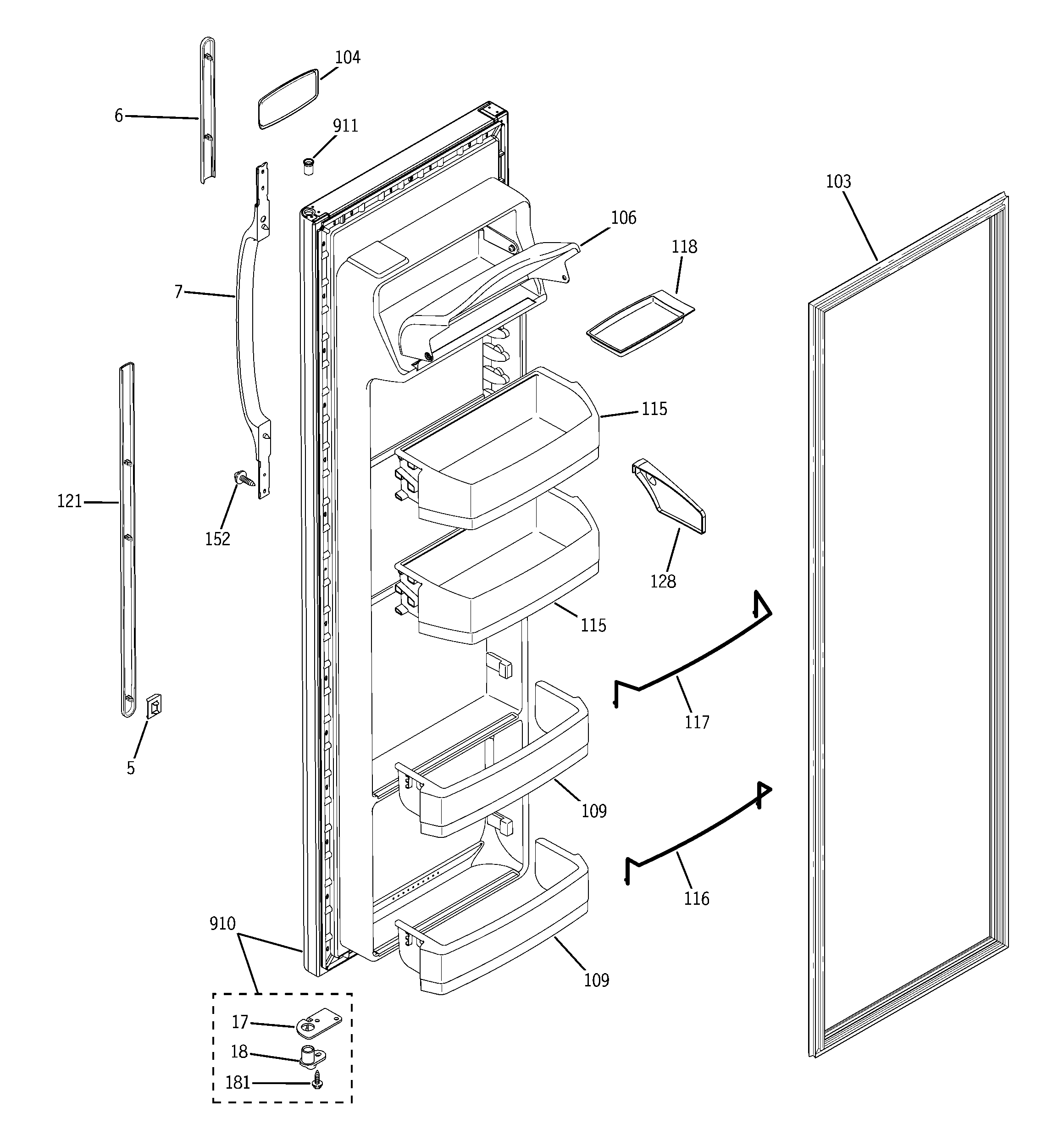 104
6
911
103
106
118
7
115
121
152
128
115
117
5
109
116
910
109
17
18
181