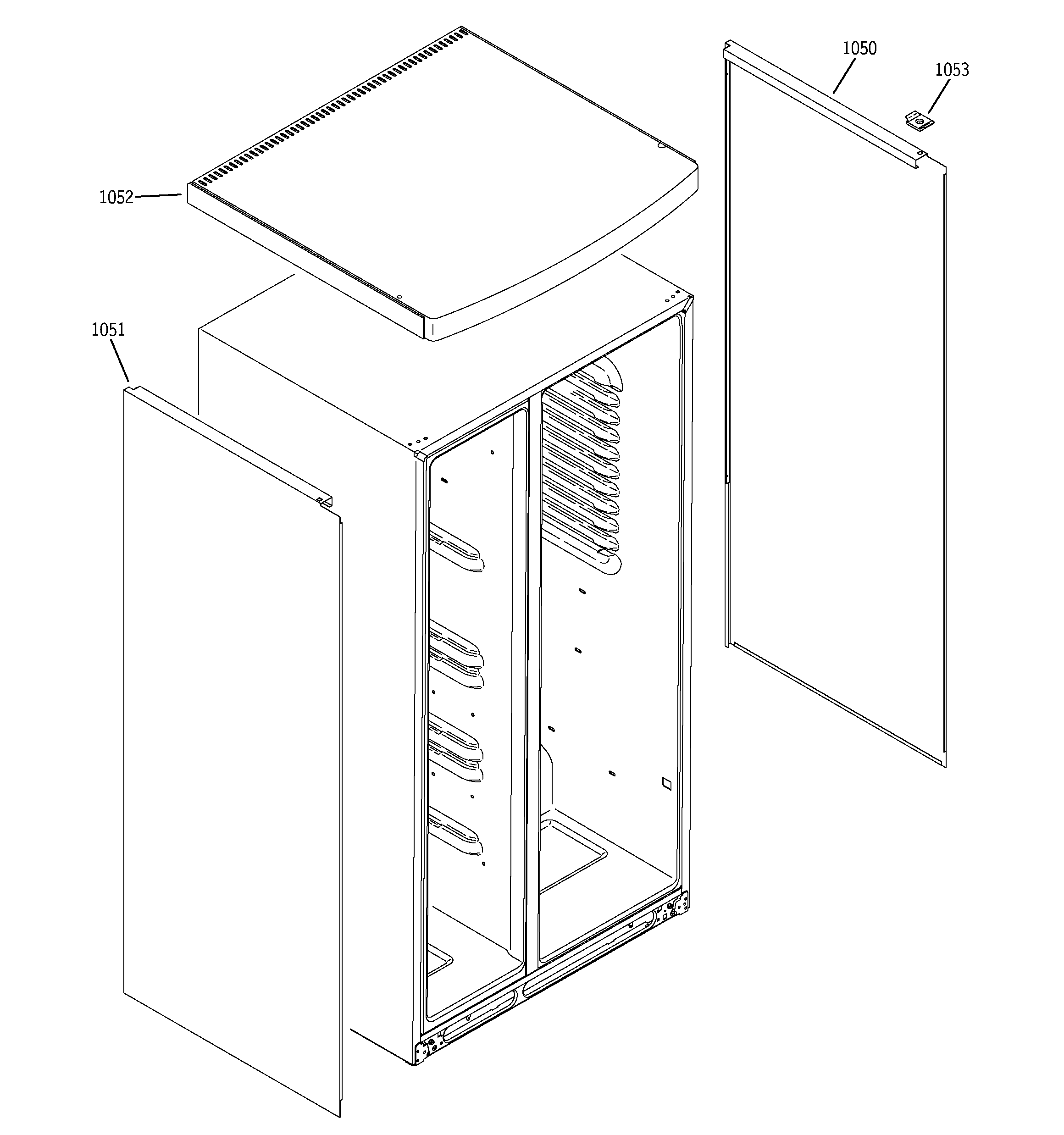 1050

1053

1052

1051