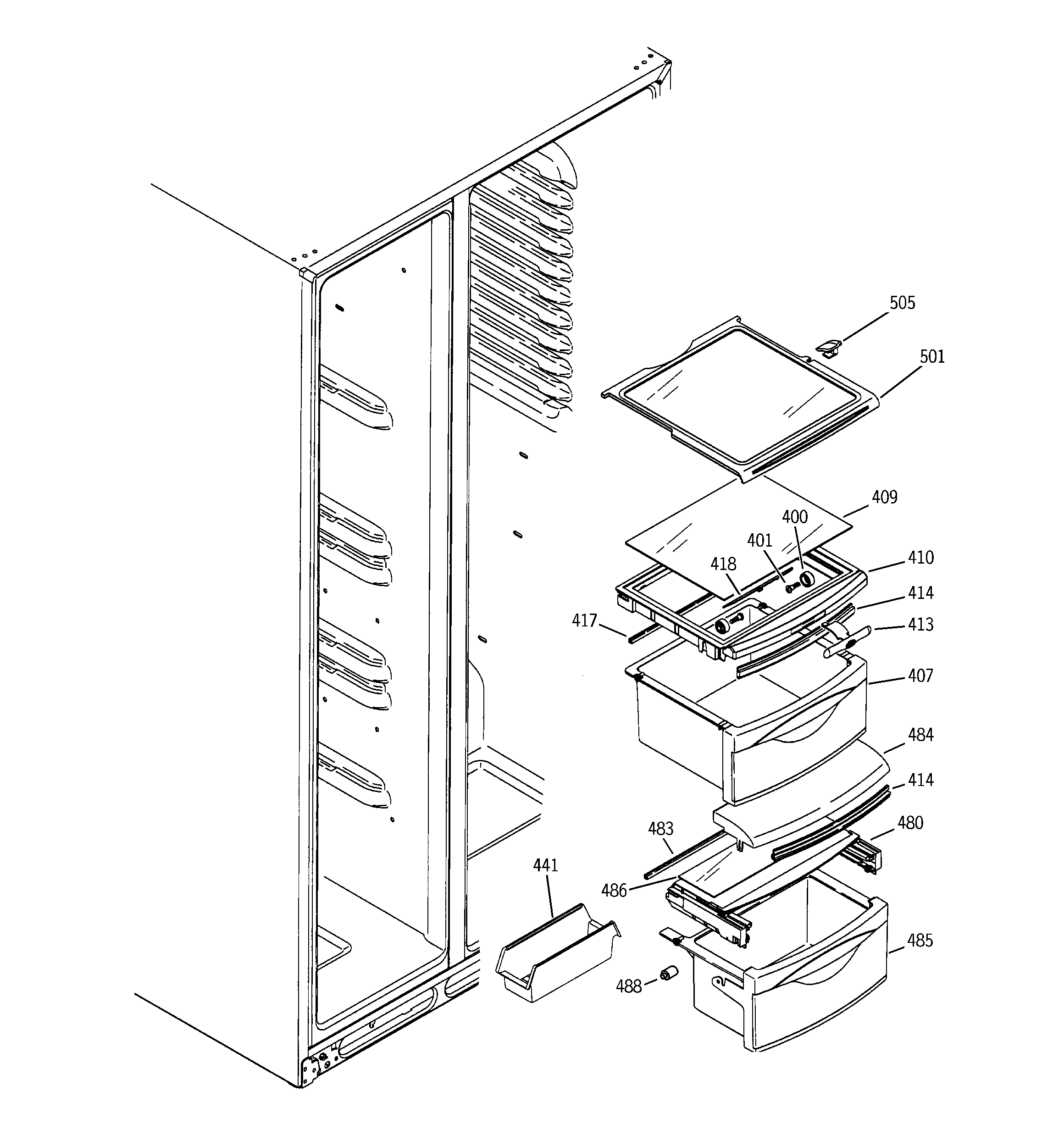 505
501
409
400
401
418
410
414
417
413
407
484
414
483
480
441
486
485
488