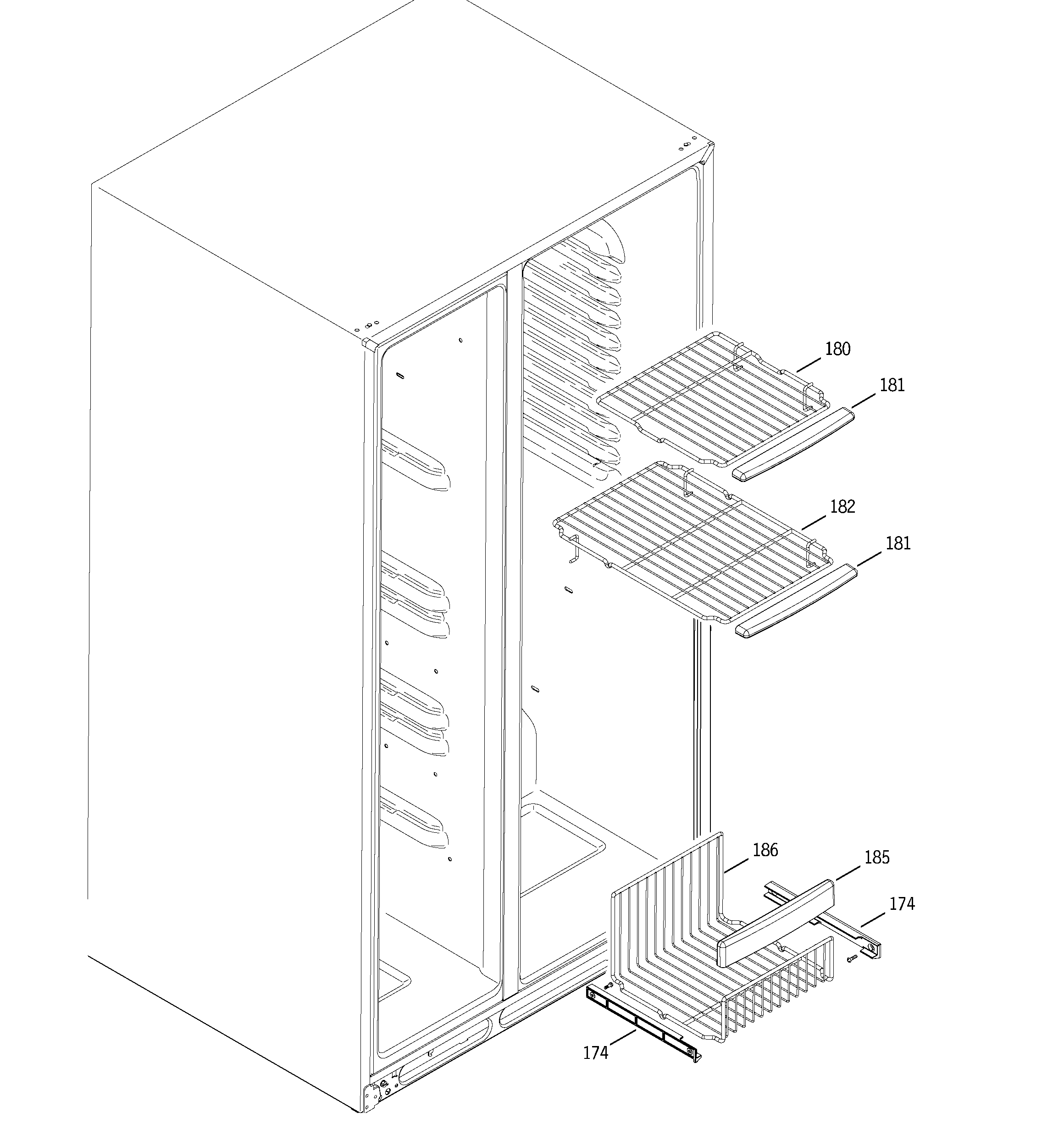 180
181
182
181
186
185
174
174