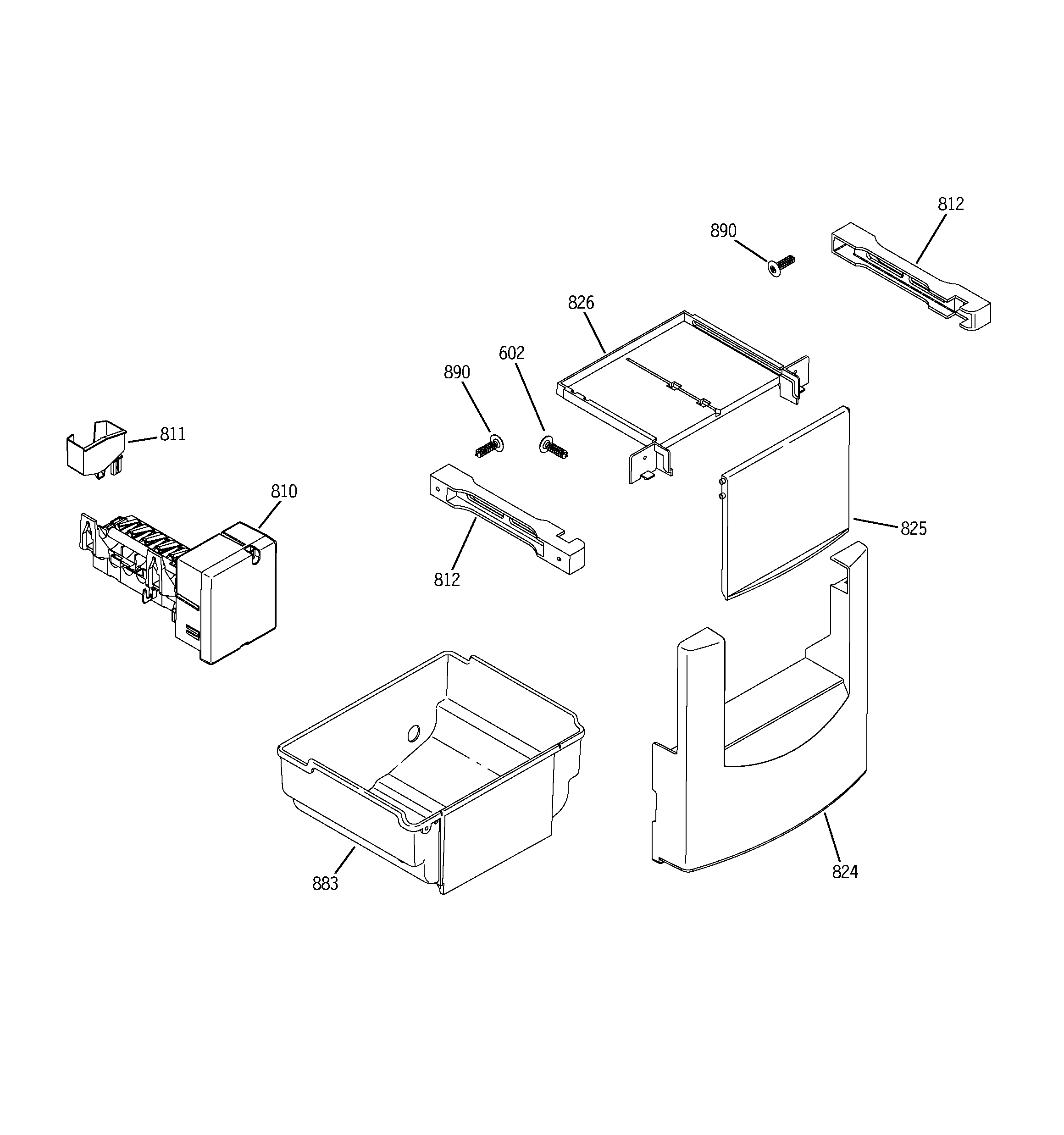 812
890
826
602
890
811
810
825
812
883
824