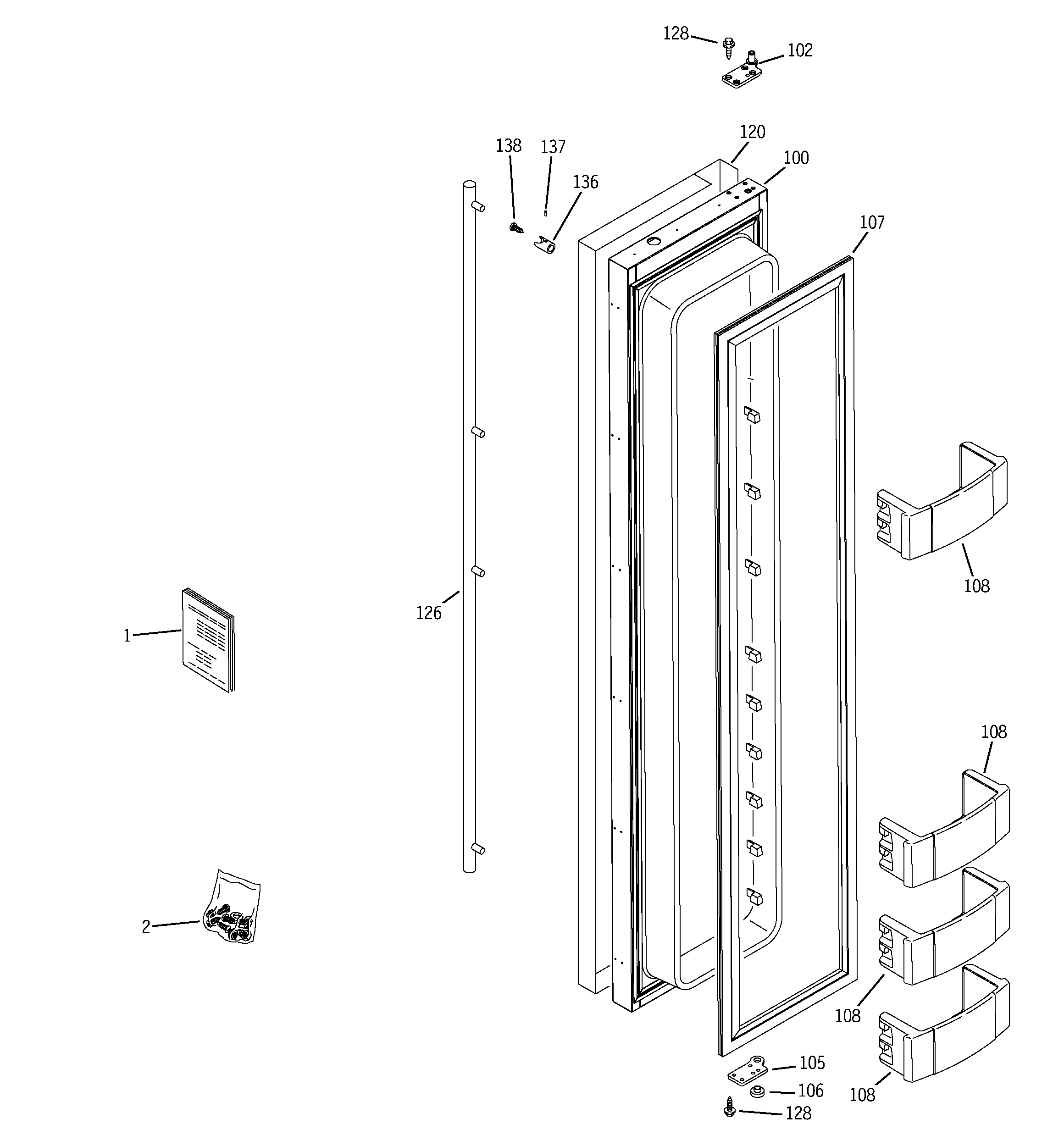 128
102
120
100
138
137
136
107
108
126
1
108
2
108
105
106
108
128