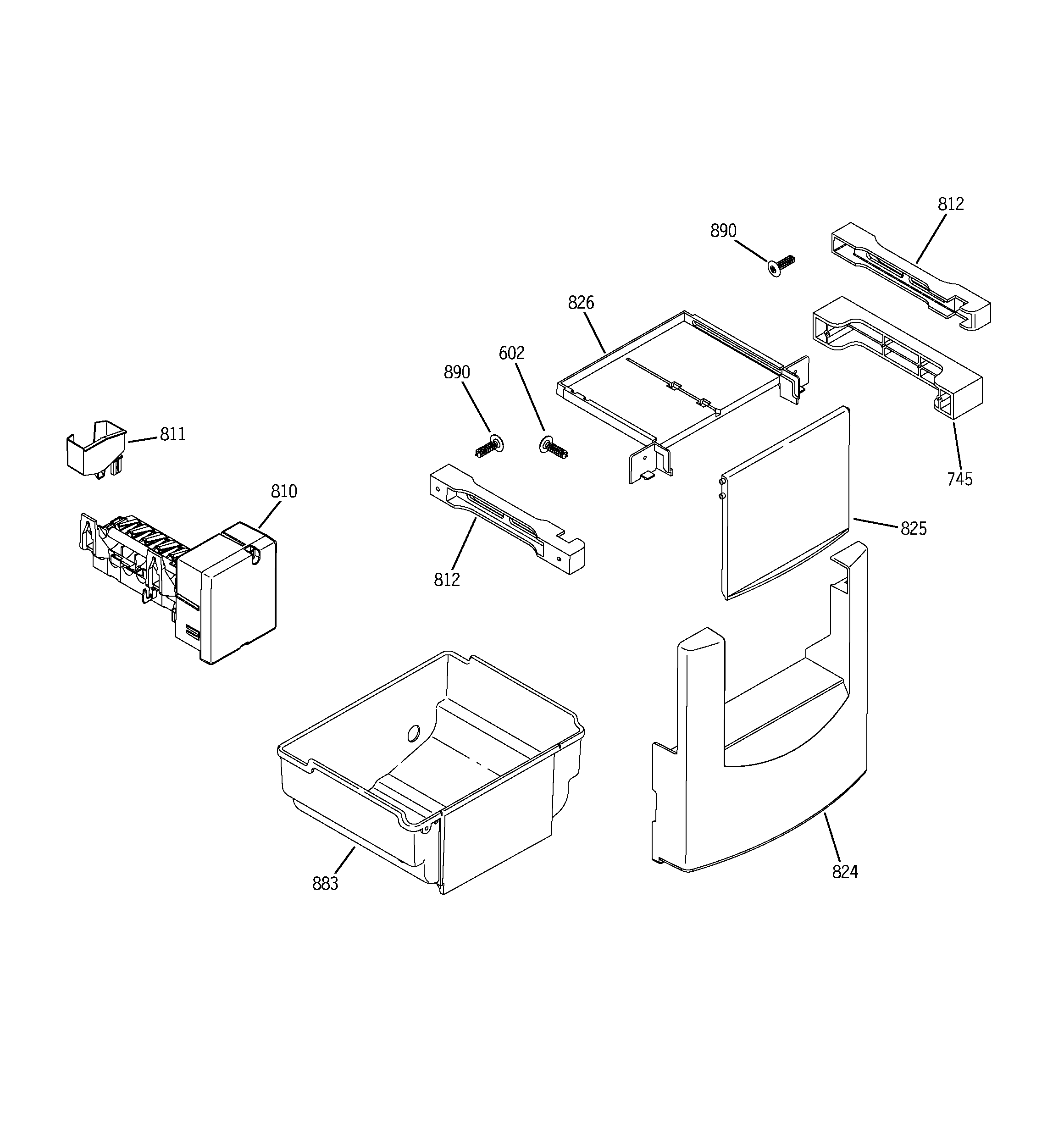 812
890
826
602
890
811
745
810
825
812
883
824