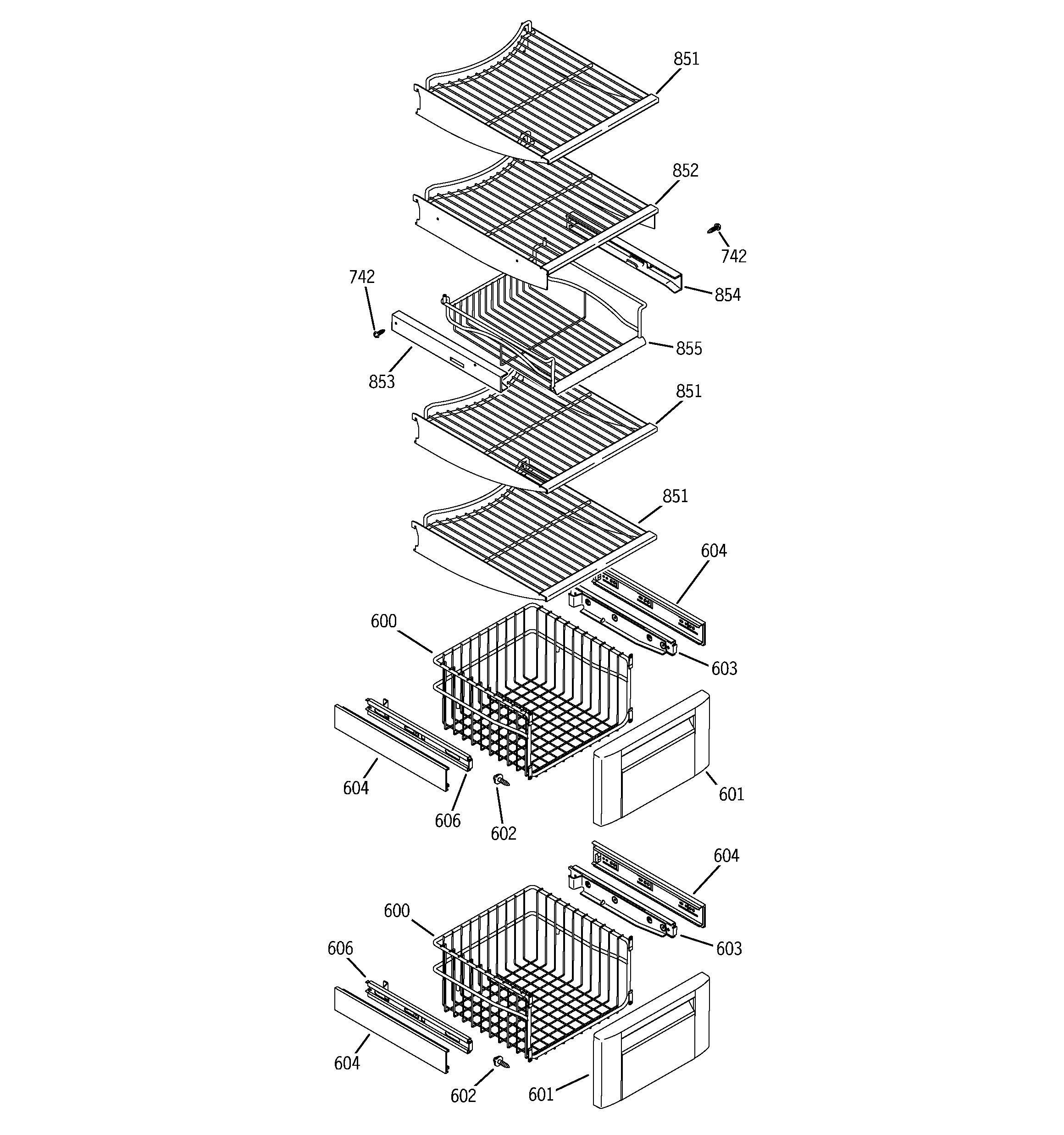 851
852
742
742
854
855
853
851
851
604
600
603
604
606
602
601
604
600
603
606
604
602
601