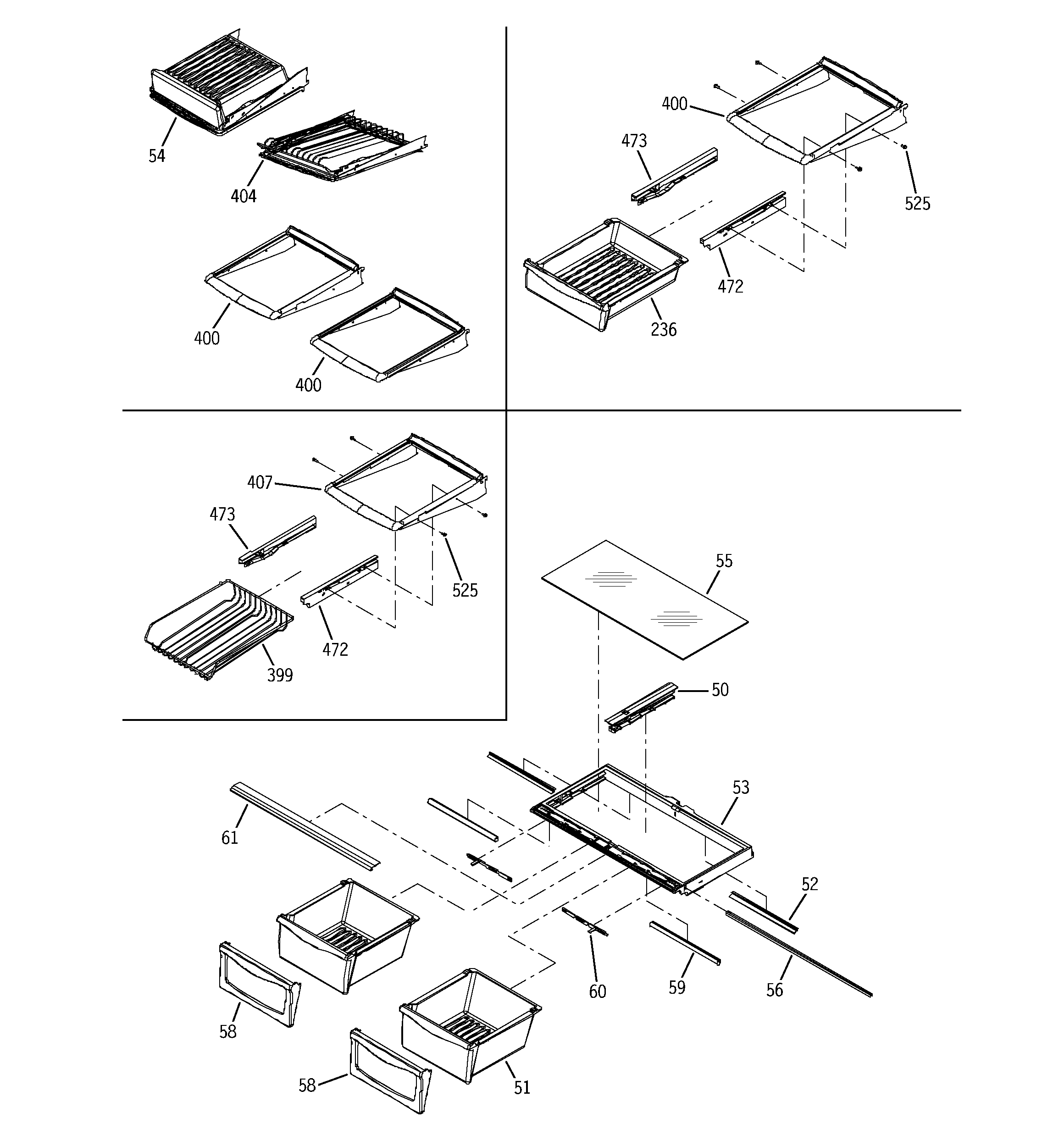 54
404
400
400
400
473
525
472
236
407
473
525
472
399
55
50
53
61
52
60
59
56
58
58
51