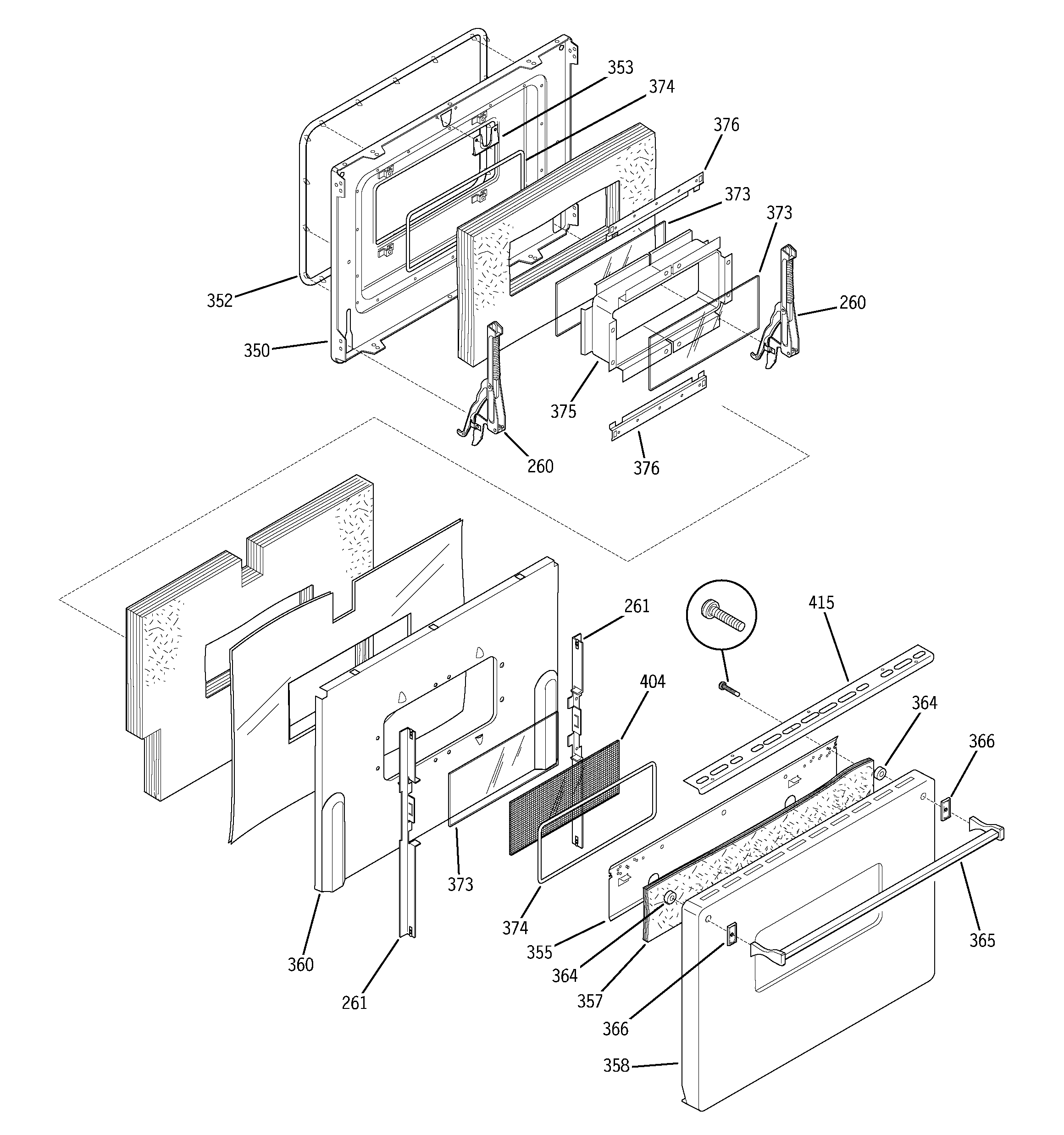 353
374
376
373
373
352
260
350
375
260
376
261
415
404
364
366
373
374
355
364
357
365
360
261
366
358