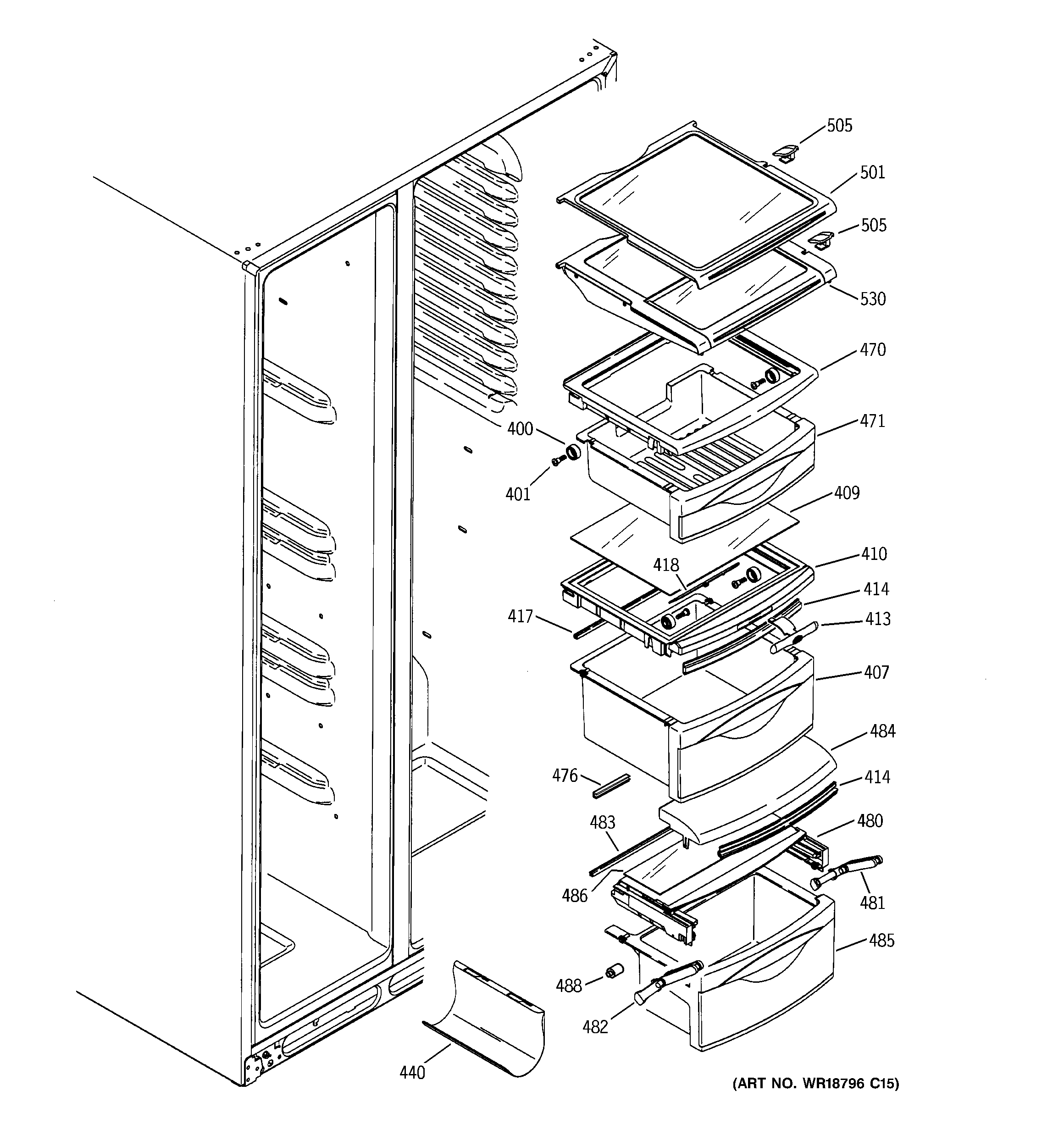 505
501
505
530
470
471
400
401
409
410
418
414
417
413
407
484
476
414
483
480
486
481
485
488
482
440
(ART NO. WR18796 C15)