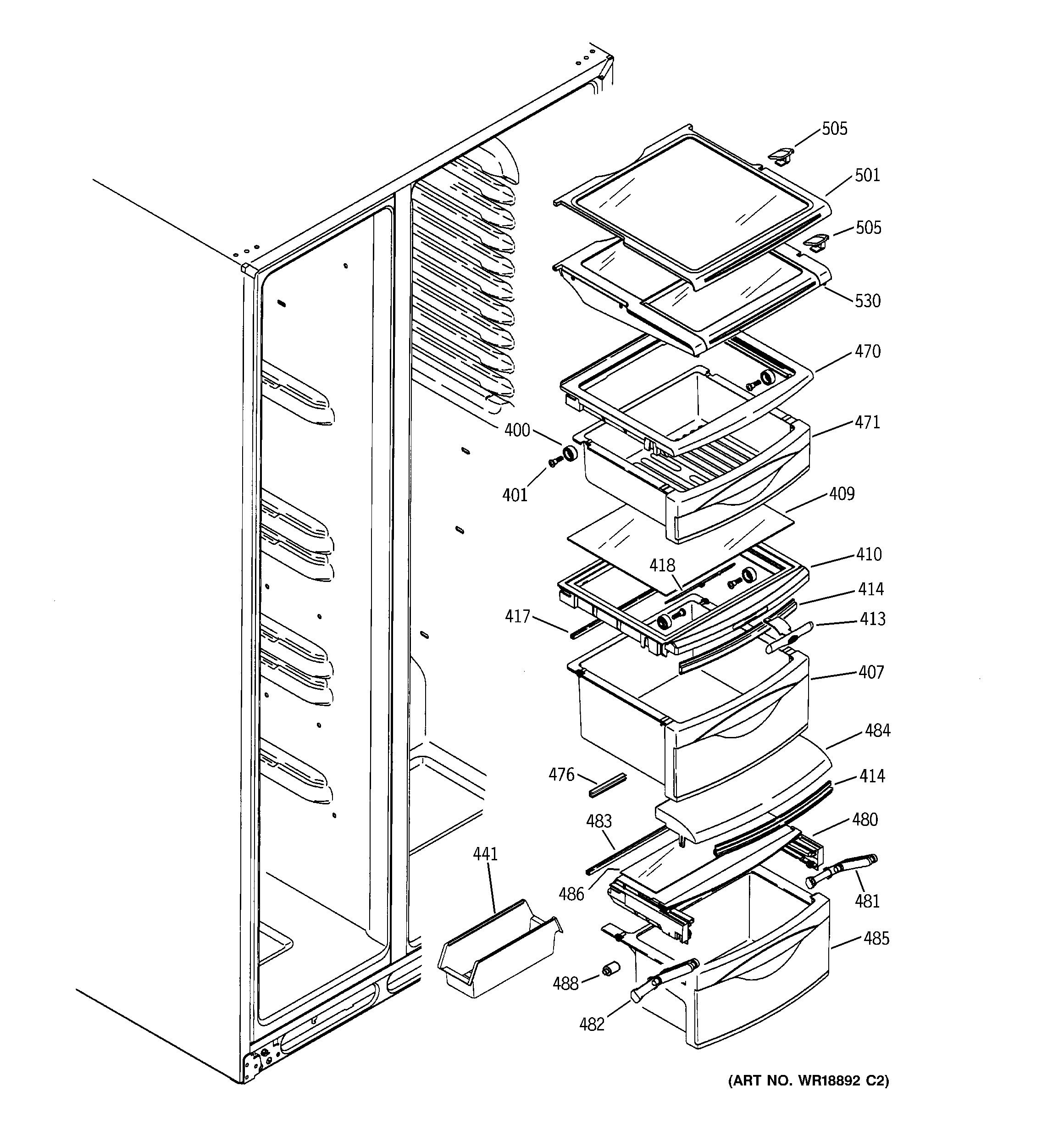 505
501
505
530
470
471
400
401
409
410
418
414
417
413
407
484
476
414
483
480
441
486
481
485
488
482
(ART NO. WR18892 C2)