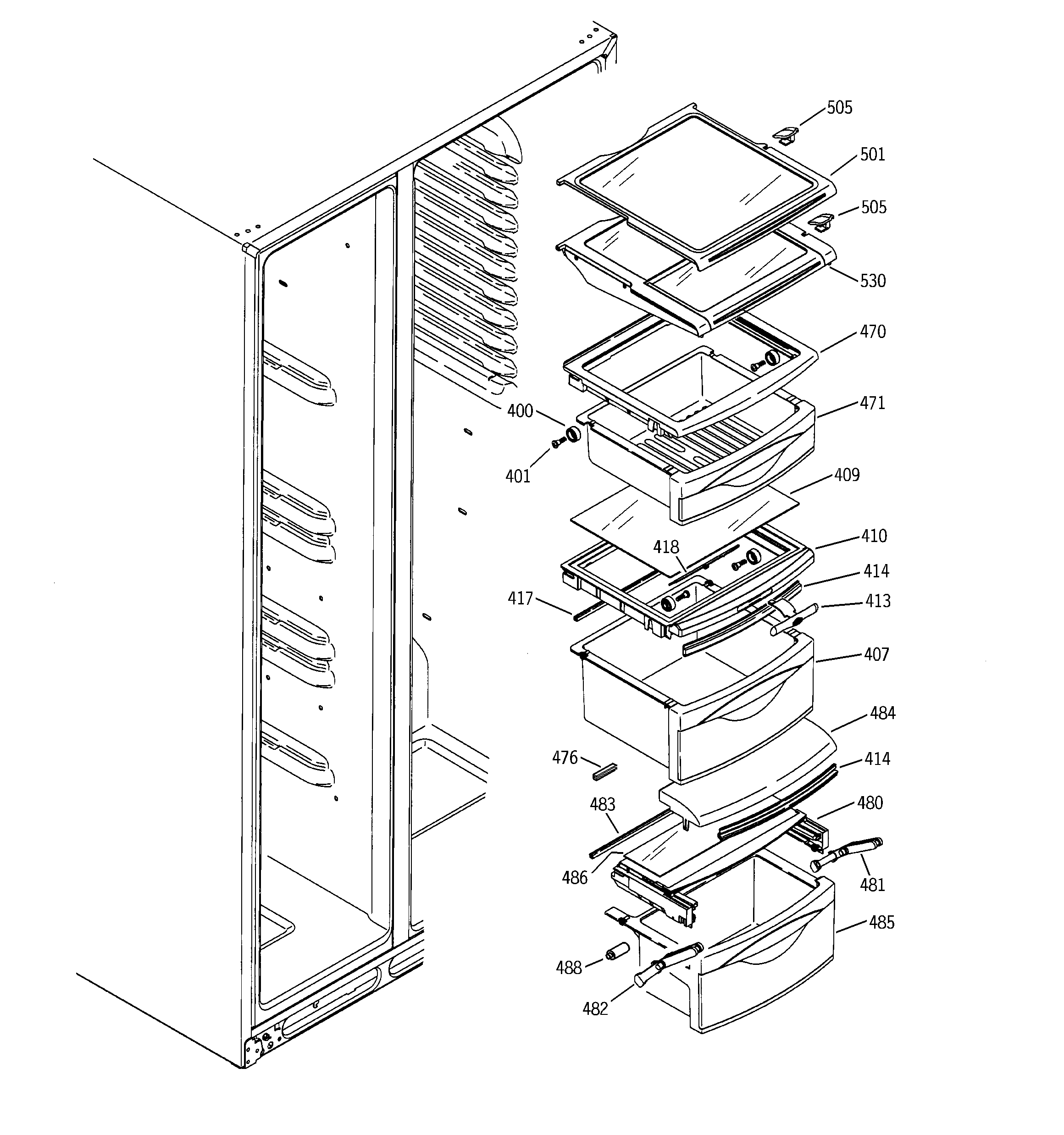 505
501
505
530
470
471
400
401
409
410
418
414
417
413
407
484
476
414
483
480
486
481
485
488
482