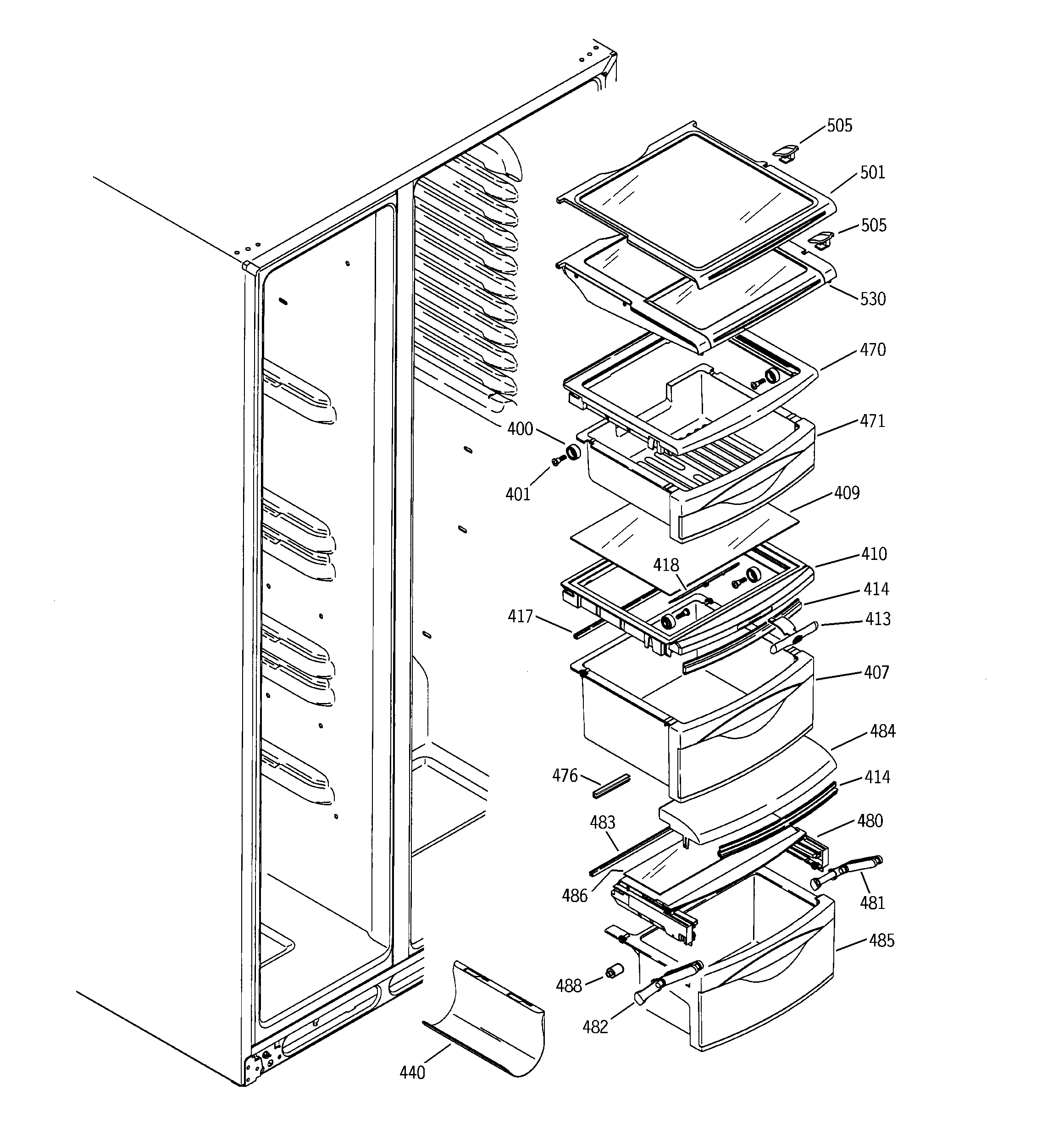 505
501
505
530
470
471
400
401
409
410
418
414
417
413
407
484
476
414
483
480
486
481
485
488
482
440