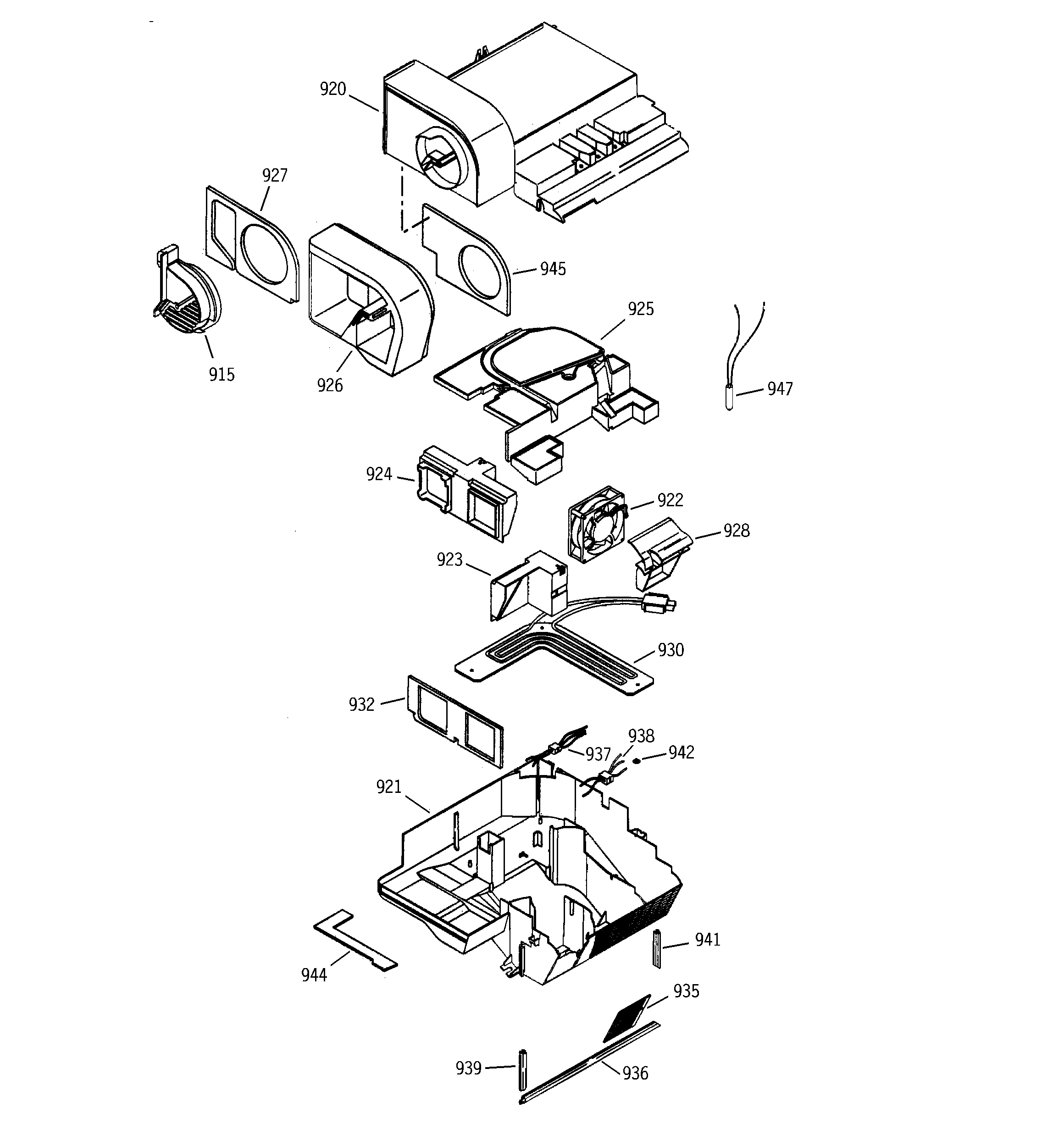 920
927
945
925
915
926
947
924
922
928
923
930
932
938
937
942
921
941
944
935
939
936