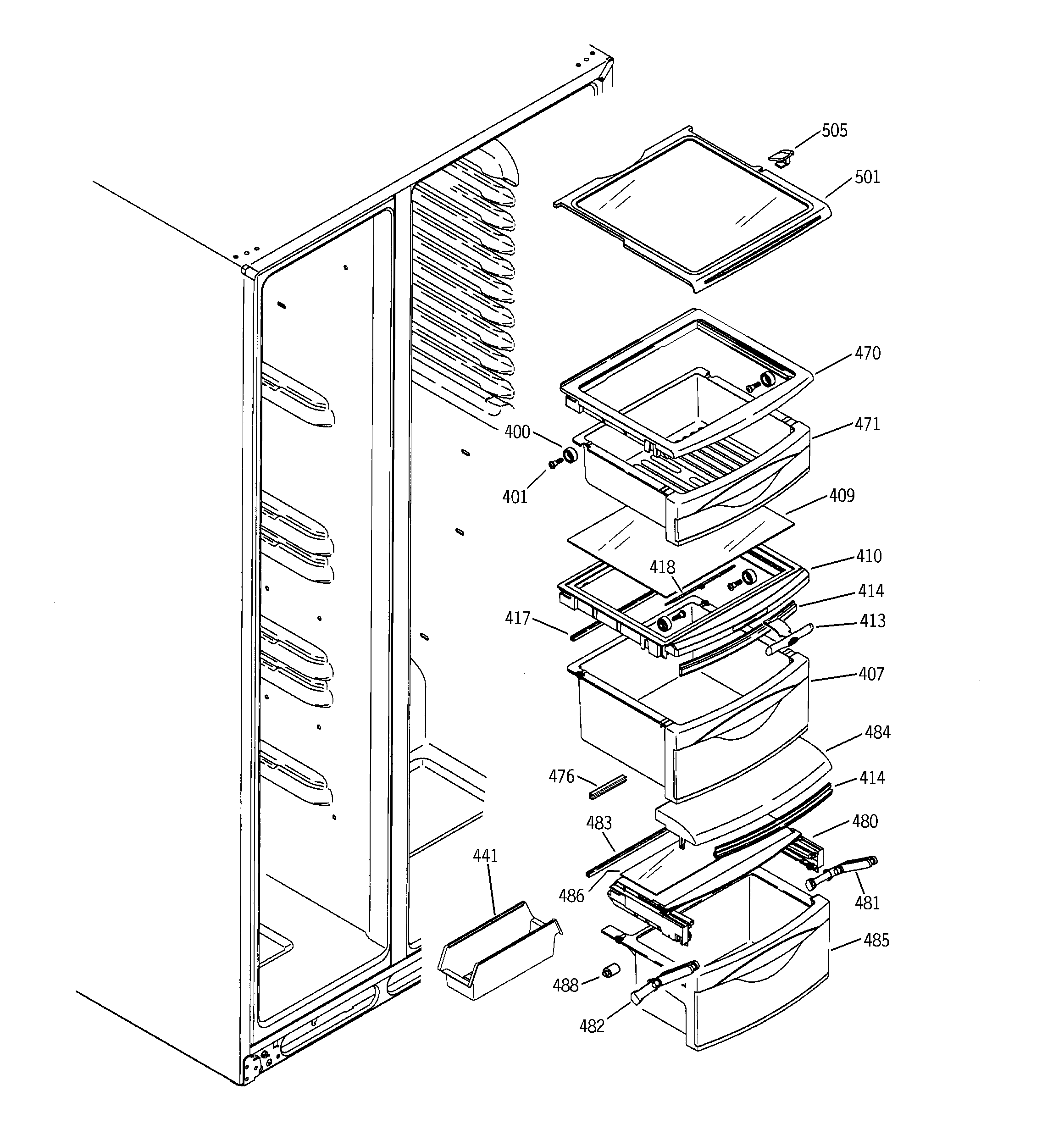 505
501
470
471
400
401
409
410
418
414
417
413
407
484
476
414
483
480
441
486
481
485
488
482