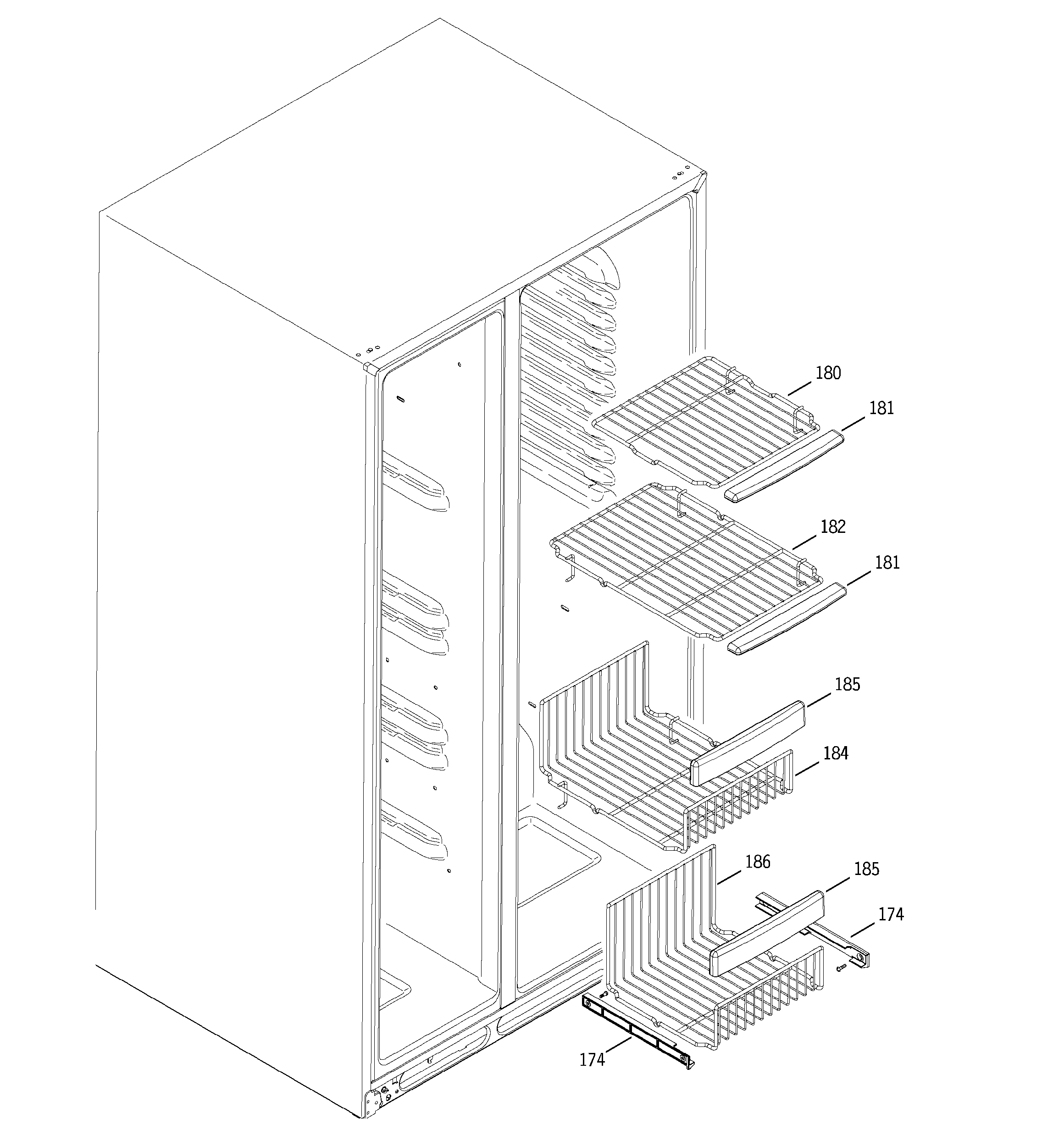 180
181
182
181
185
184
186
185
174
174