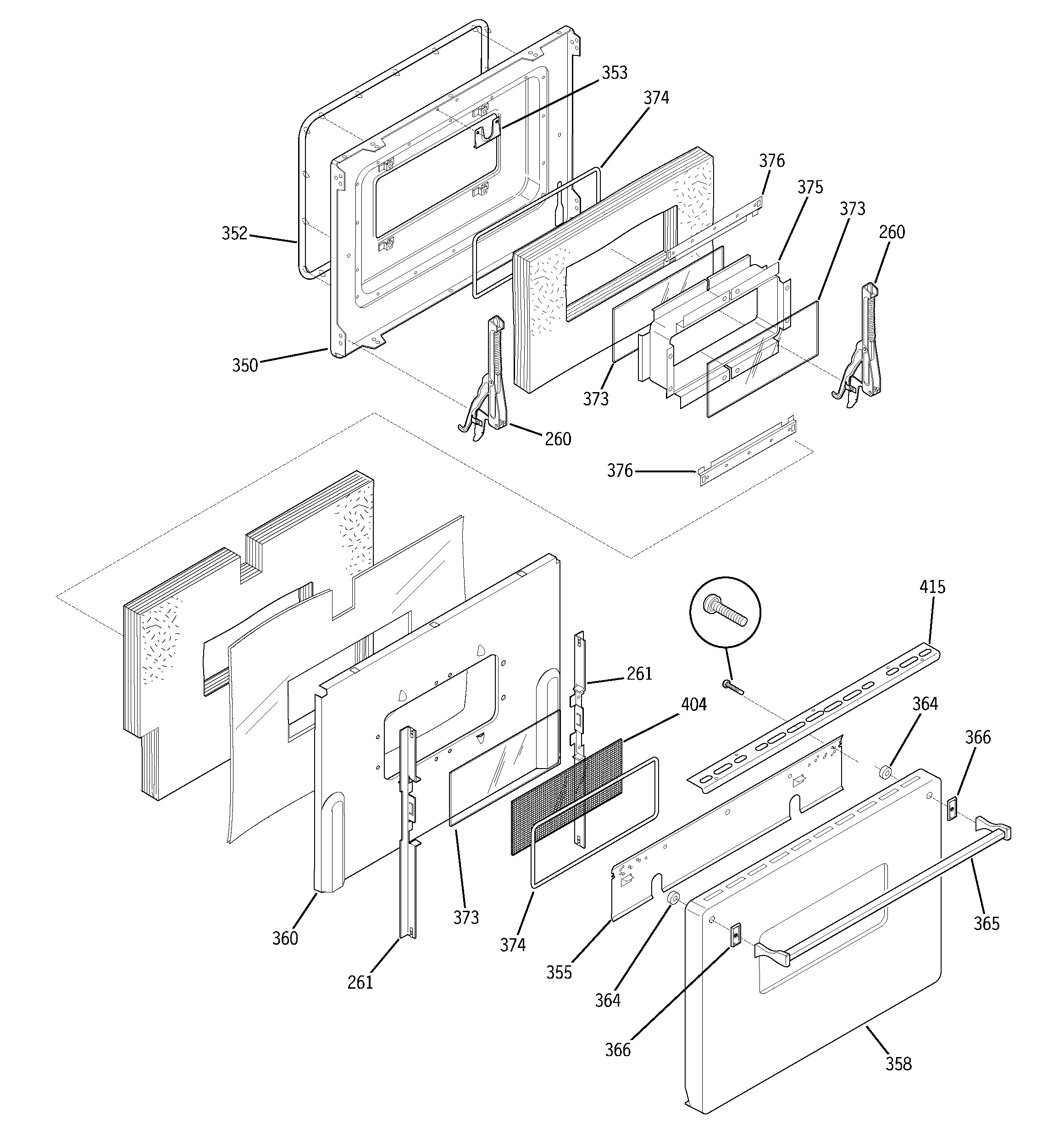 353
374
376
375
373
260
352
350
373
260
376
415
261
404
364
366
360
373
374
355
364
365
261
366
358