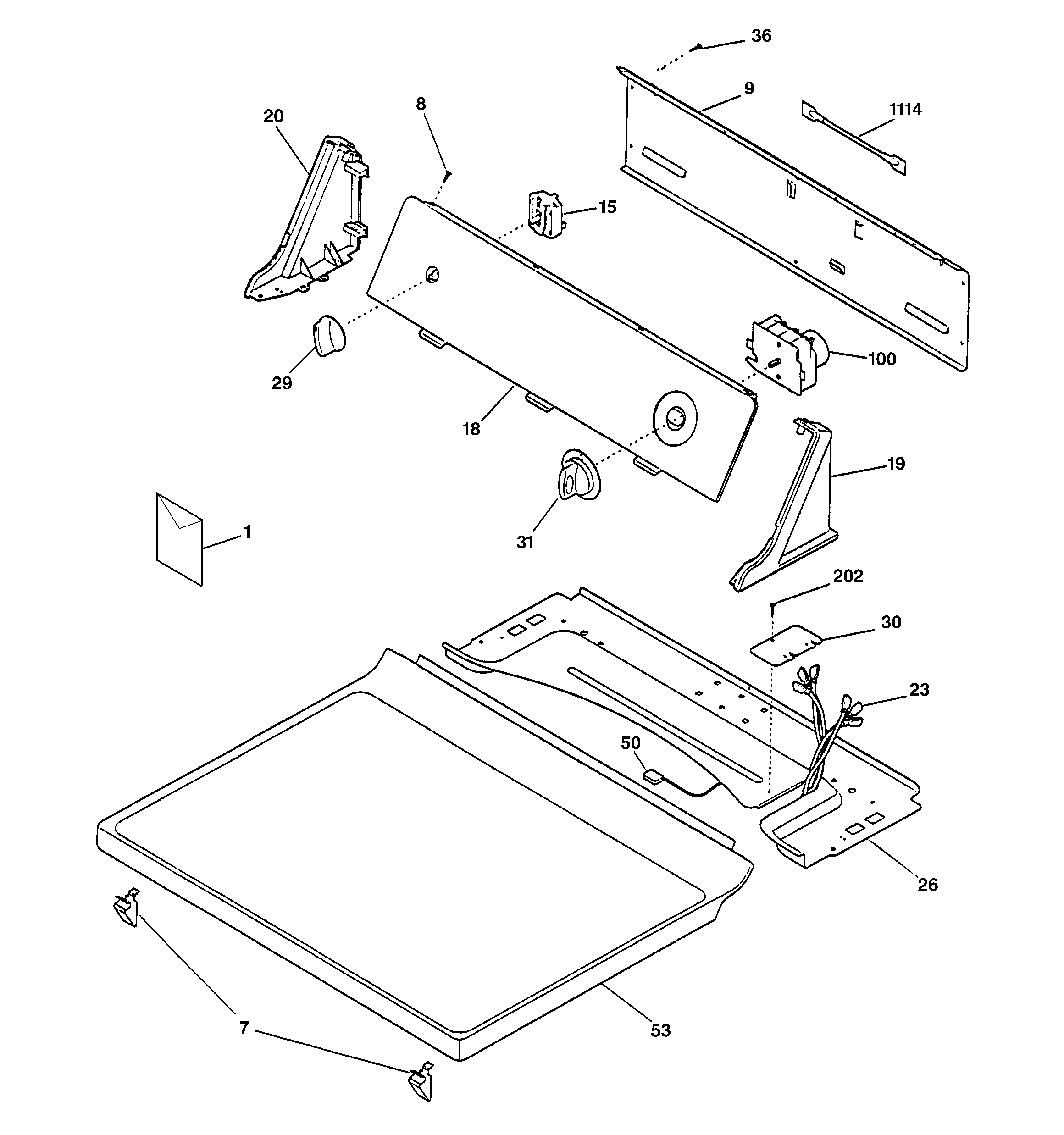 36
9
1114
8
20
15
100
29
18
19
31
1
202
30
23
50
26
7
53