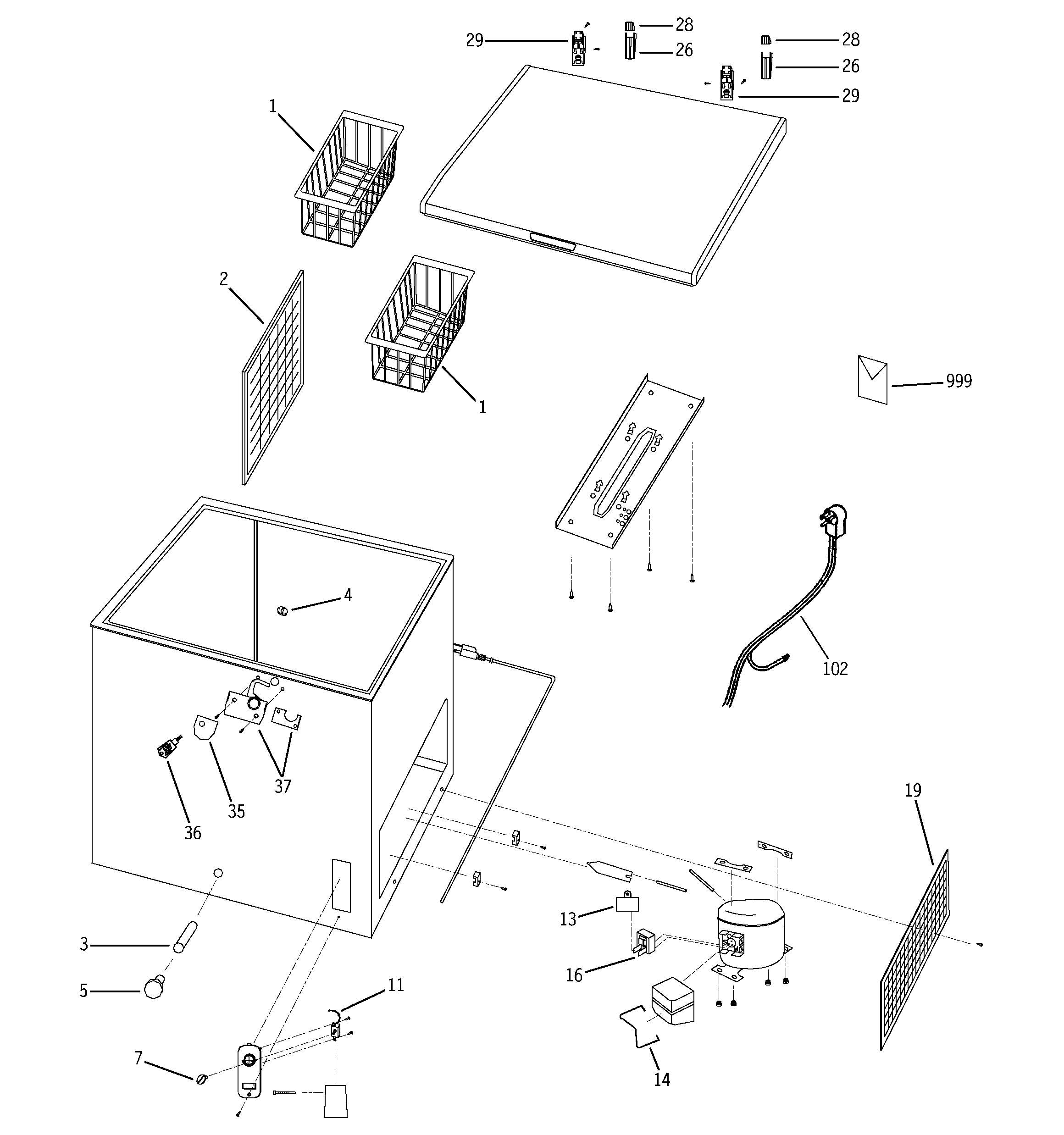 29
28
26
28
26
29
1
2
1
999
4
102
37
35
36
19
13
16
3
5
11
14
7