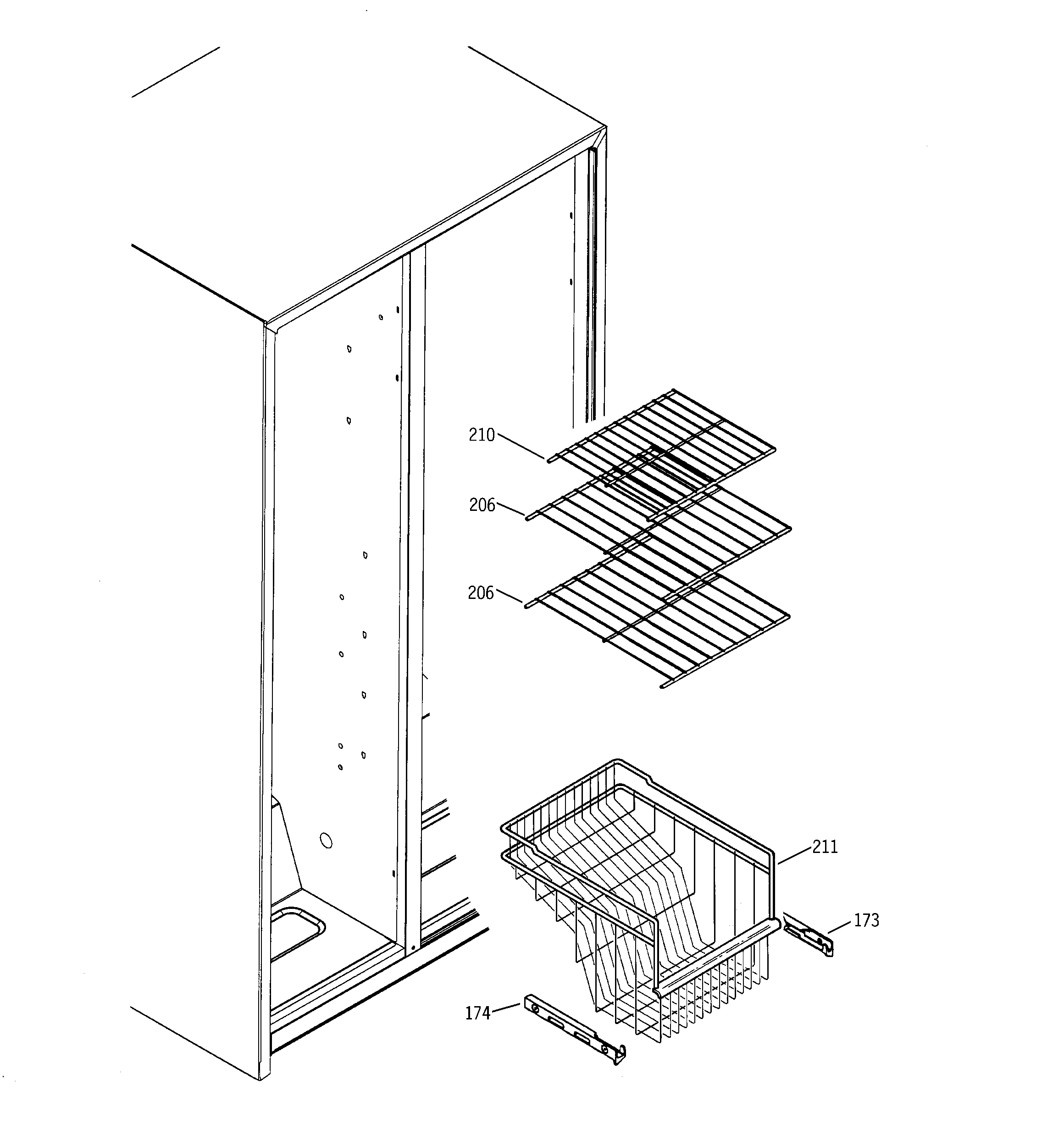 210
206
206
211
173
174