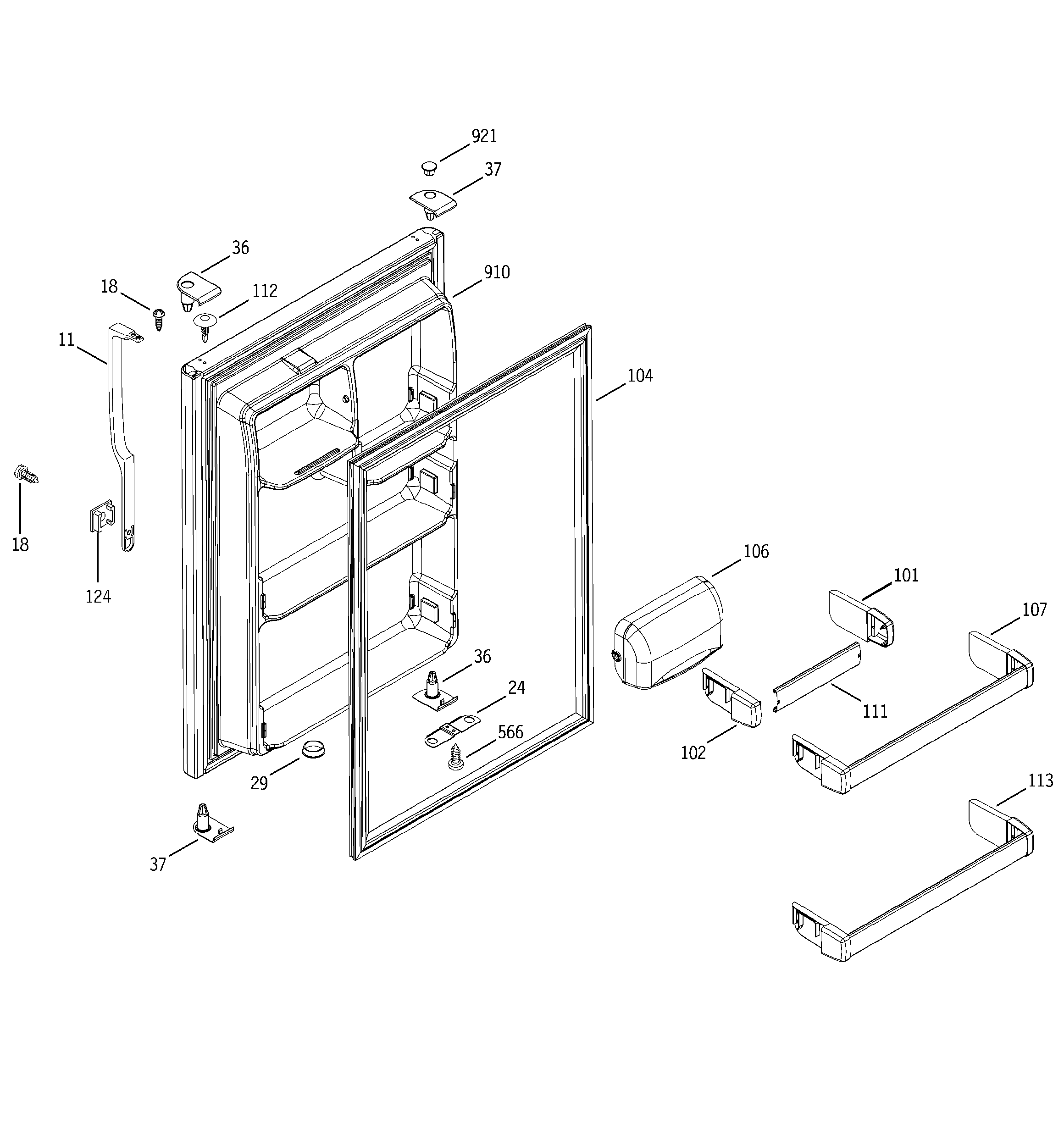 921
37
36
910
18
112
11
104
18
124
106
101
107
36
24
111
566
102
29
113
37