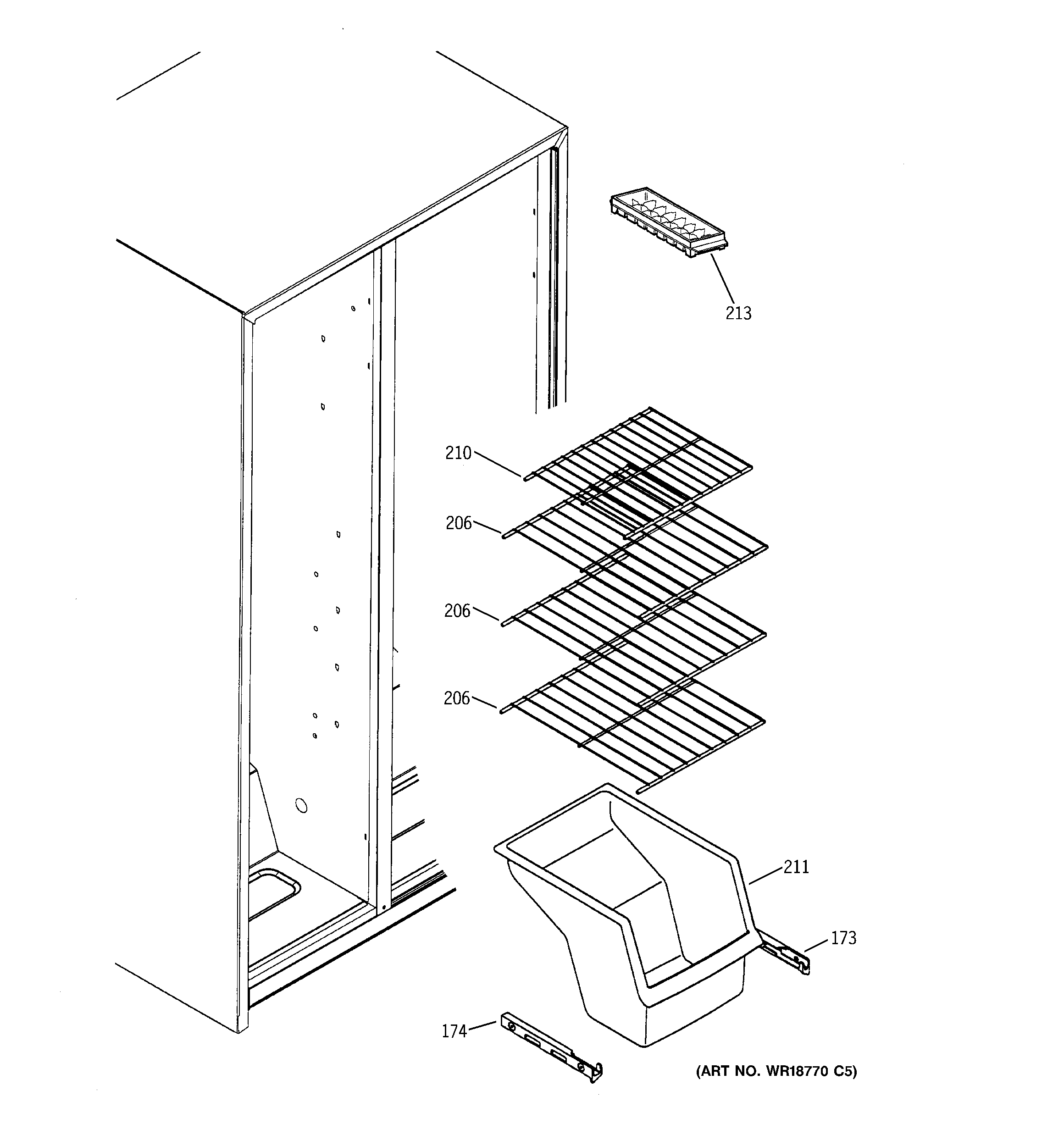 213

210

206

206

206

211

173

174

(ART NO. WR18770 C5)