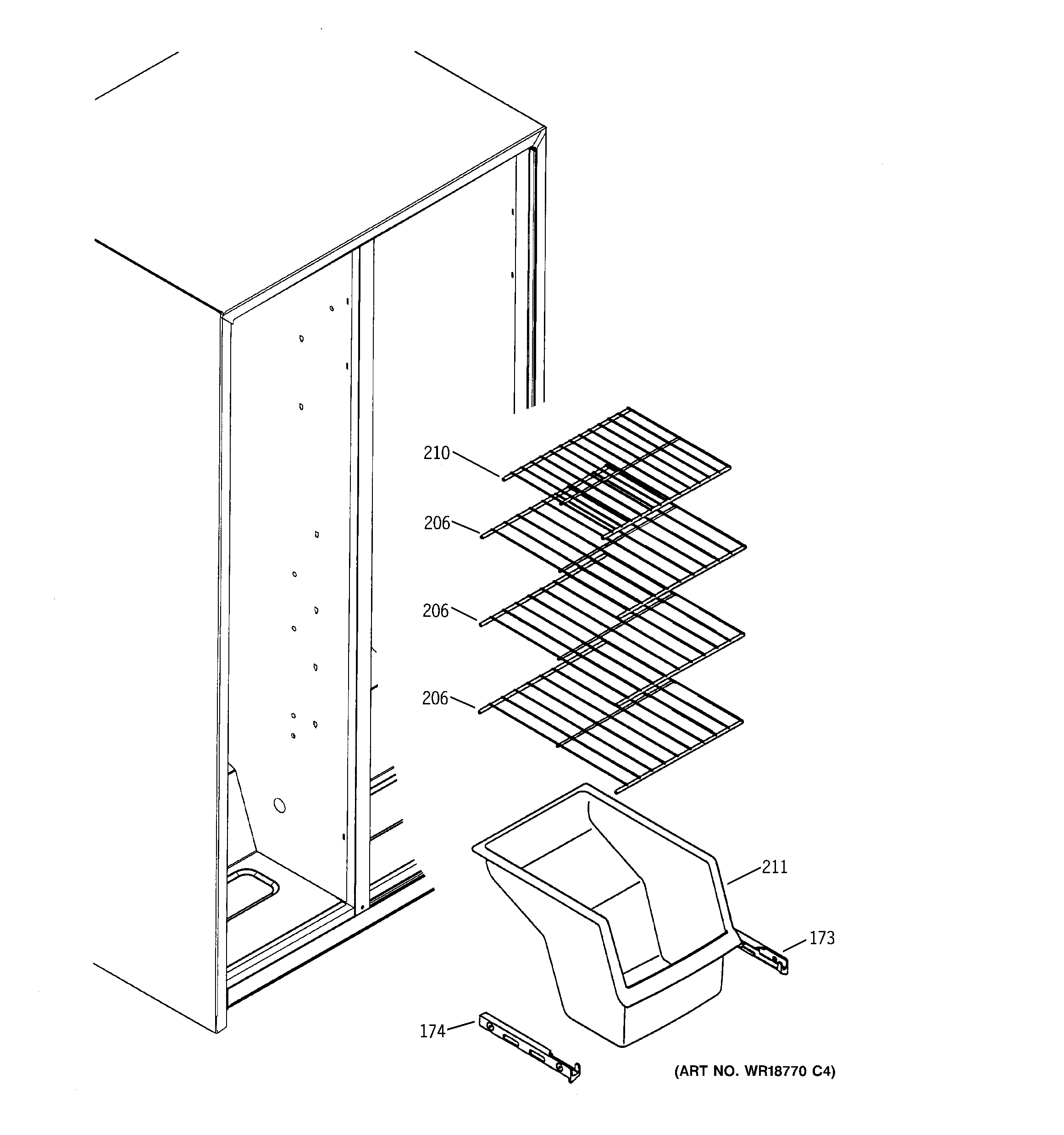 210
206
206
206
211
173
174
(ART NO. WR18770 C4)