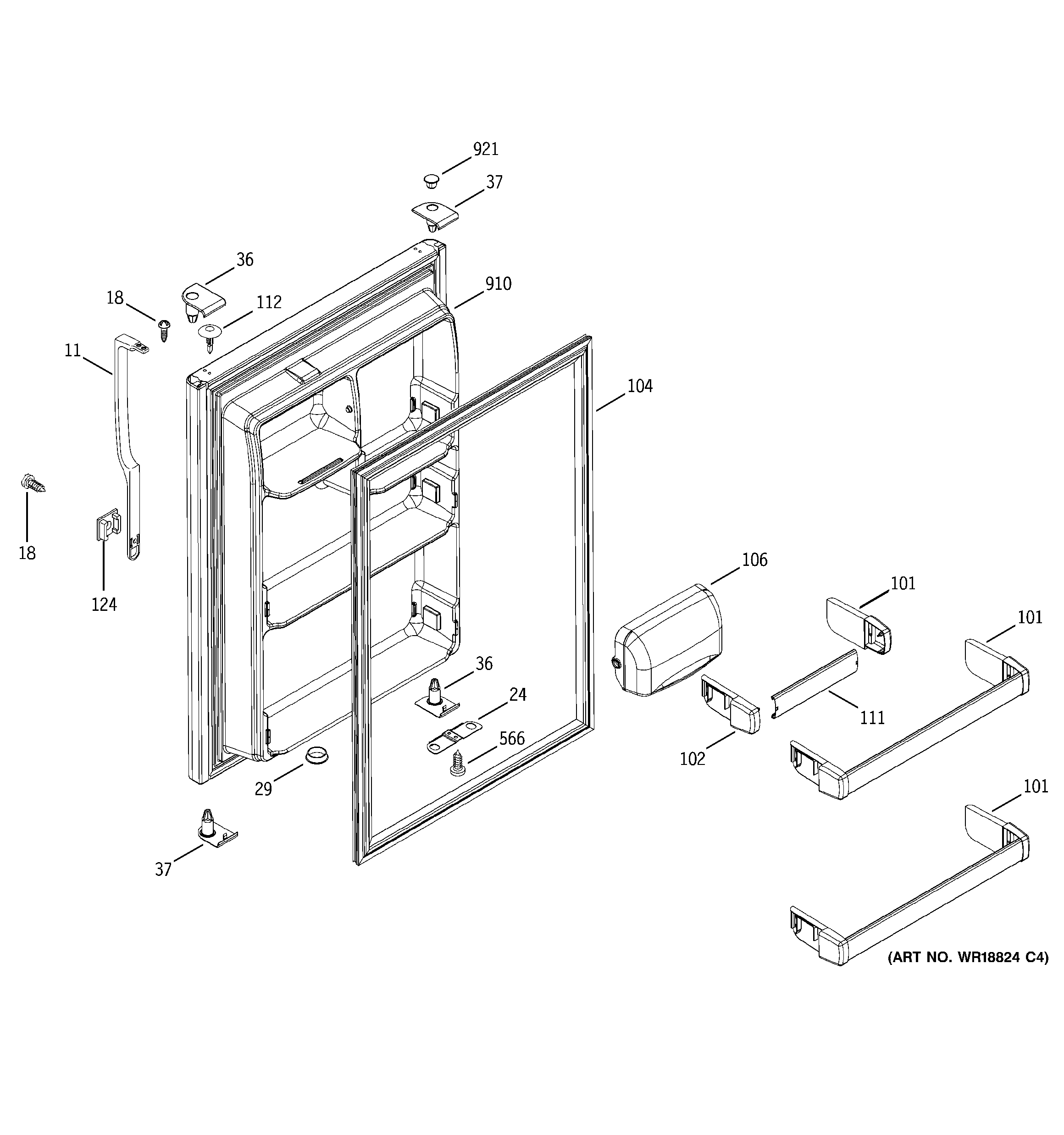 921
37
36
910
18
112
11
104
18
124
106
101
101
36
24
111
566
102
29
101
37
(ART NO. WR18824 C4)