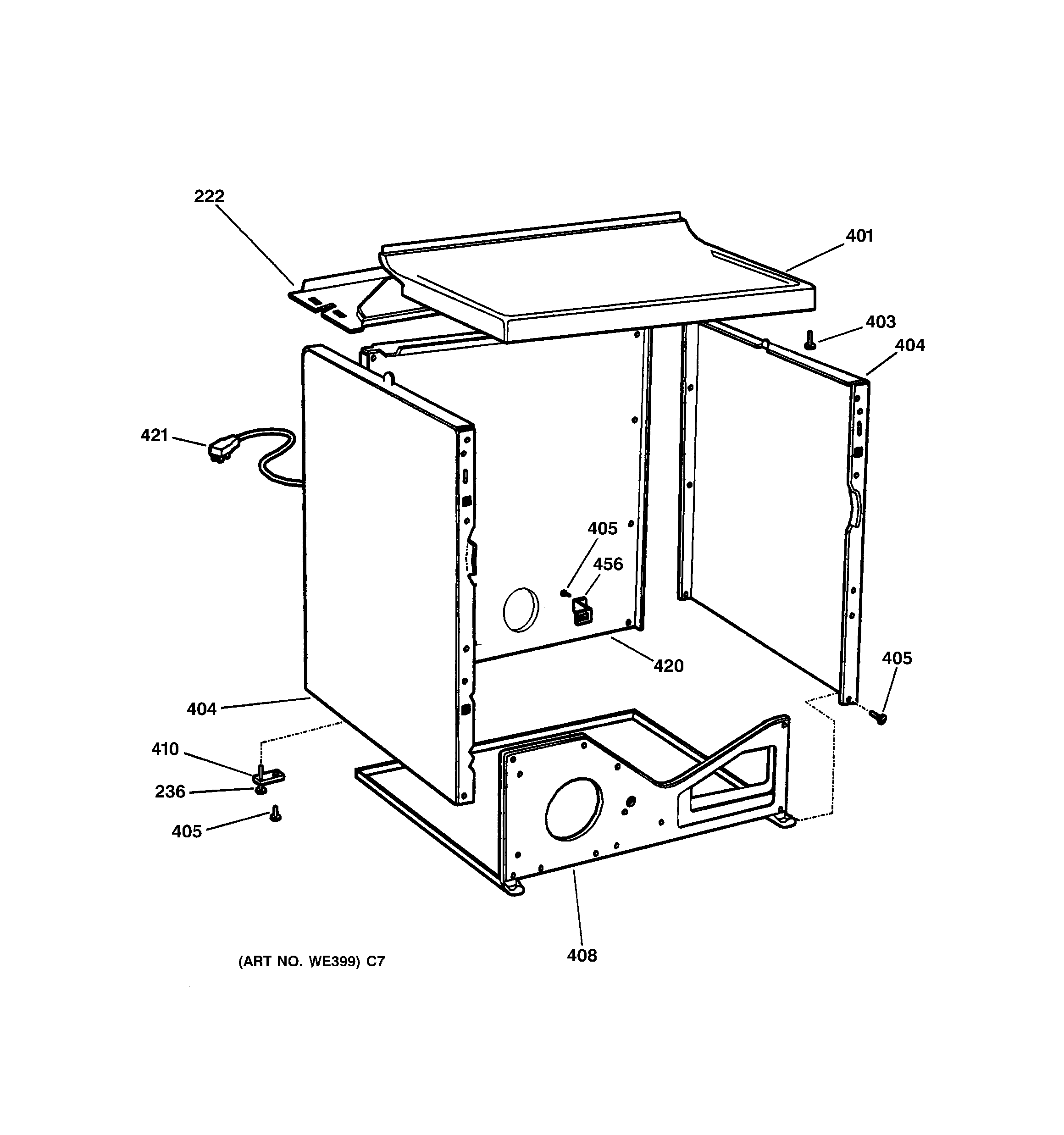 222
401
403
404
421
405
456
420
405
404
410
236
405
408
(ART NO. WE399) C7