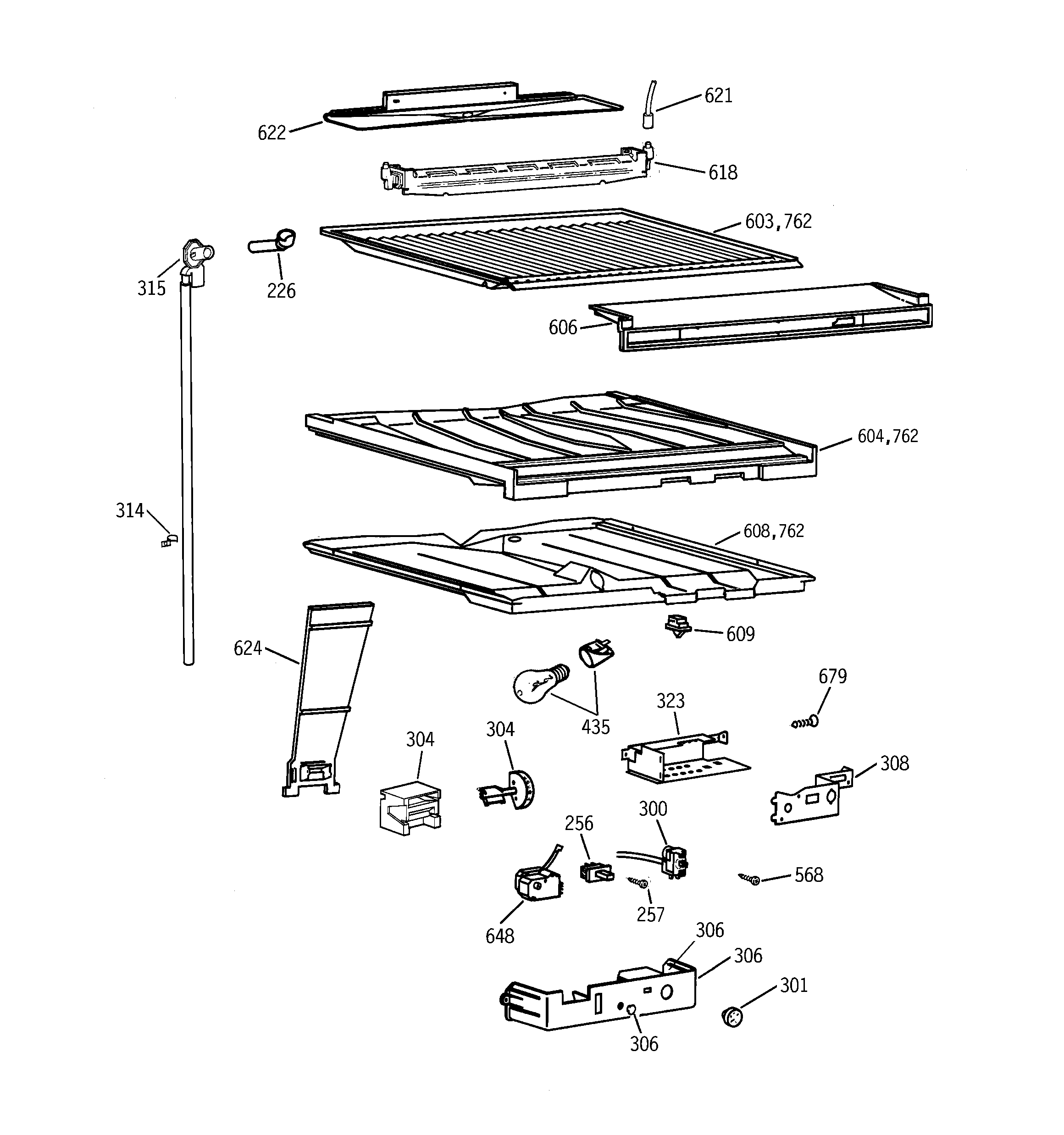 621
622
618
603,762
315
226
606
604,762
314
608,762
609
624
679
323
435
304
304
308
300
256
568
257
648
306
306
301
306