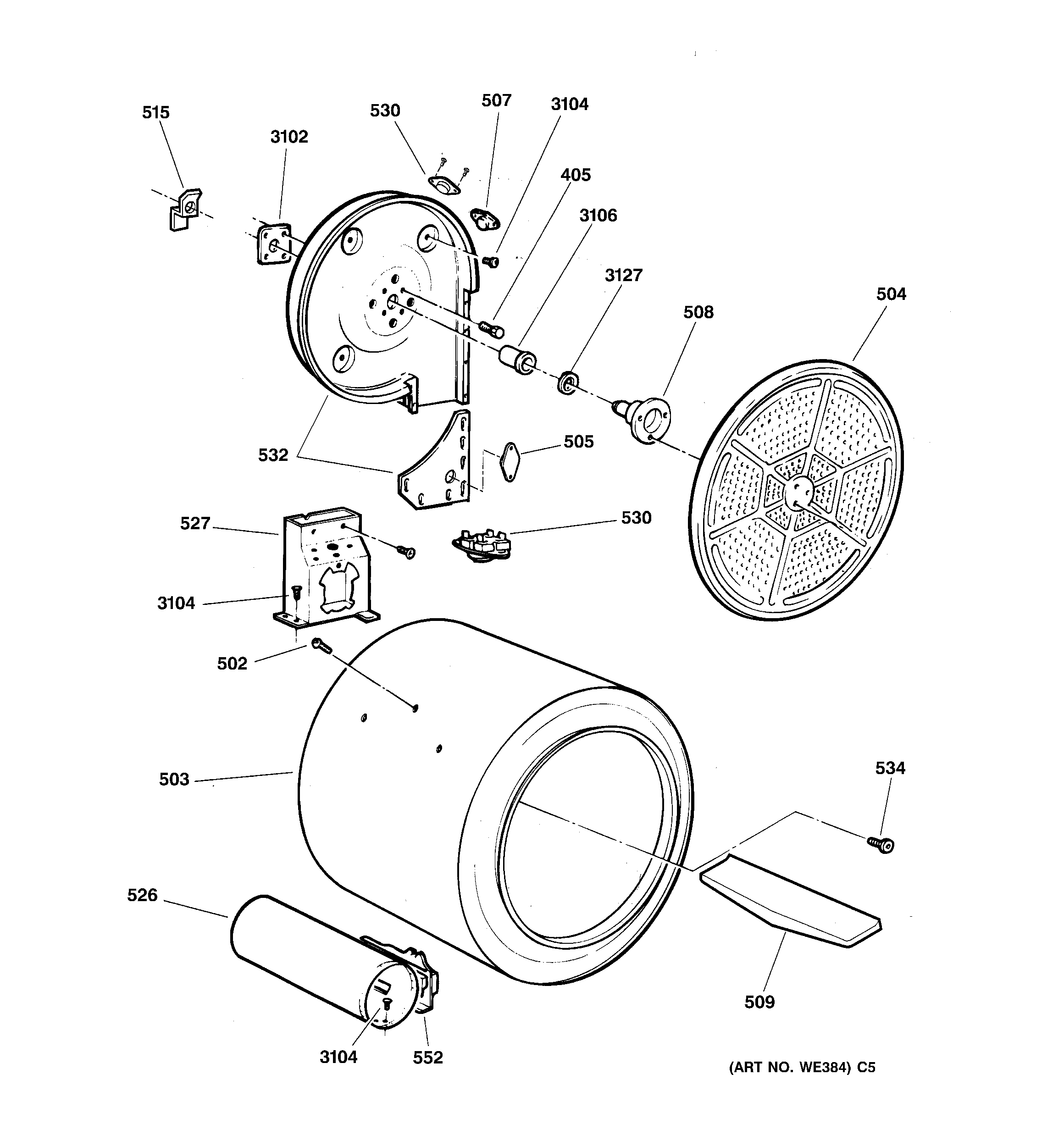 515
3102
530
507
3104
405
3106
3127
508
504
532
505
527
530
3104
502
503
534
526
509
3104
552
(ART NO. WE384) C5