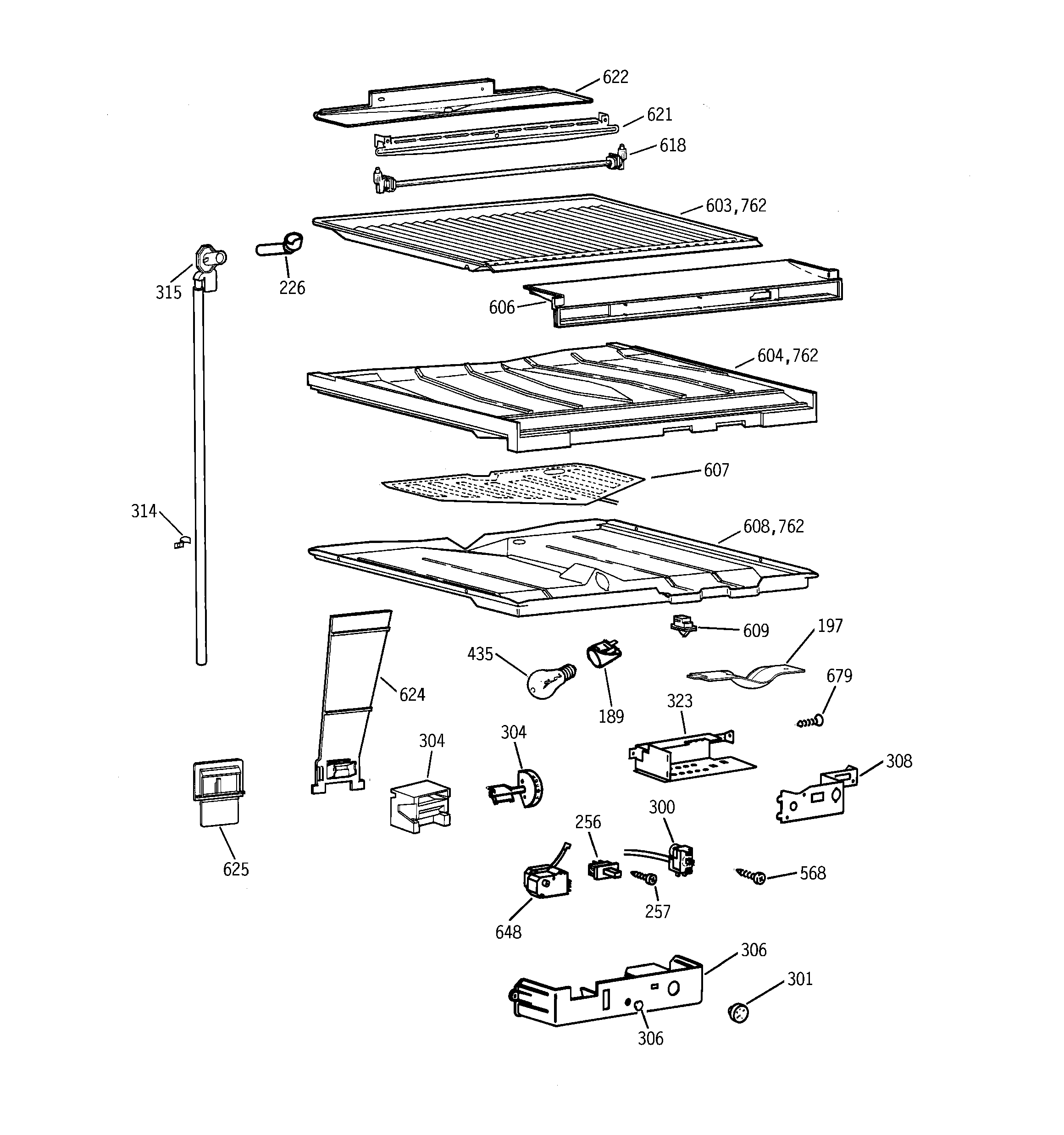 622
621
618
603,762
315
226
606
604,762
607
314
608,762
609
197
435
189
679
624
323
304
304
308
625
300
256
568
257
648
306
301
306