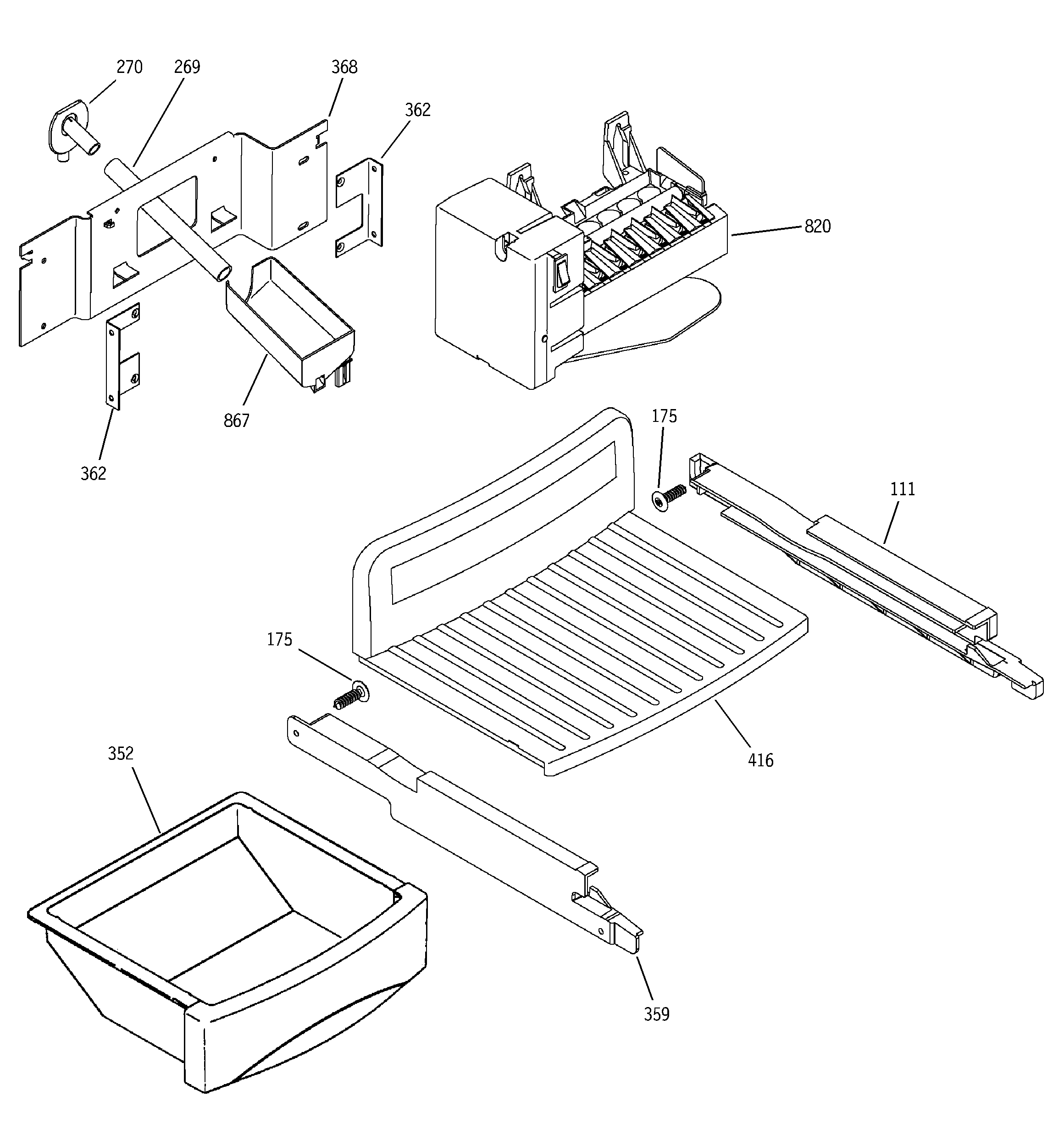 270
269
368
362
820
867
362
175
111
175
416
352
359