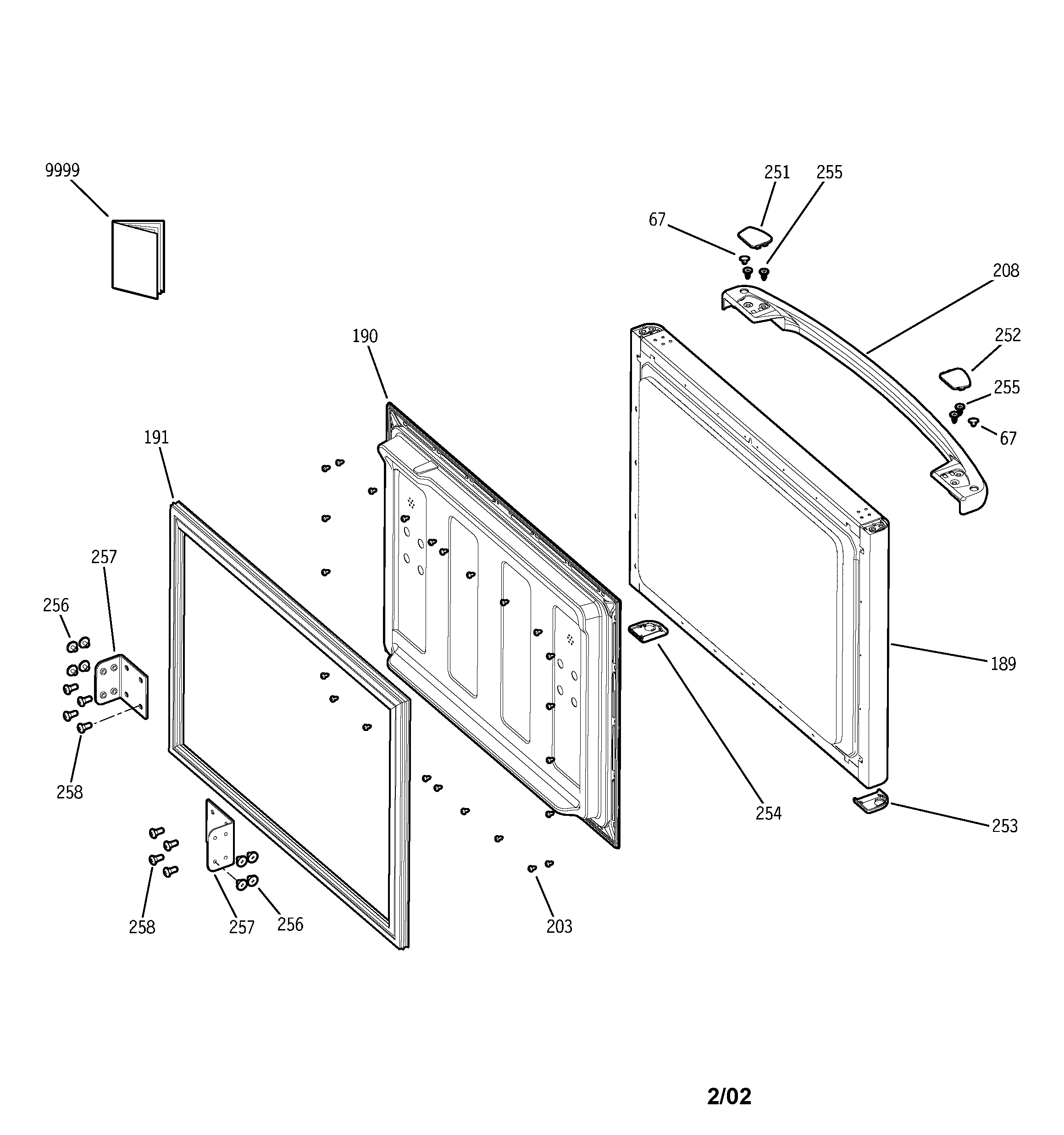 9999

251
255
67
208
190
252
255
67
191
257
256
189
258
254
253
258
257
256
203

2/02