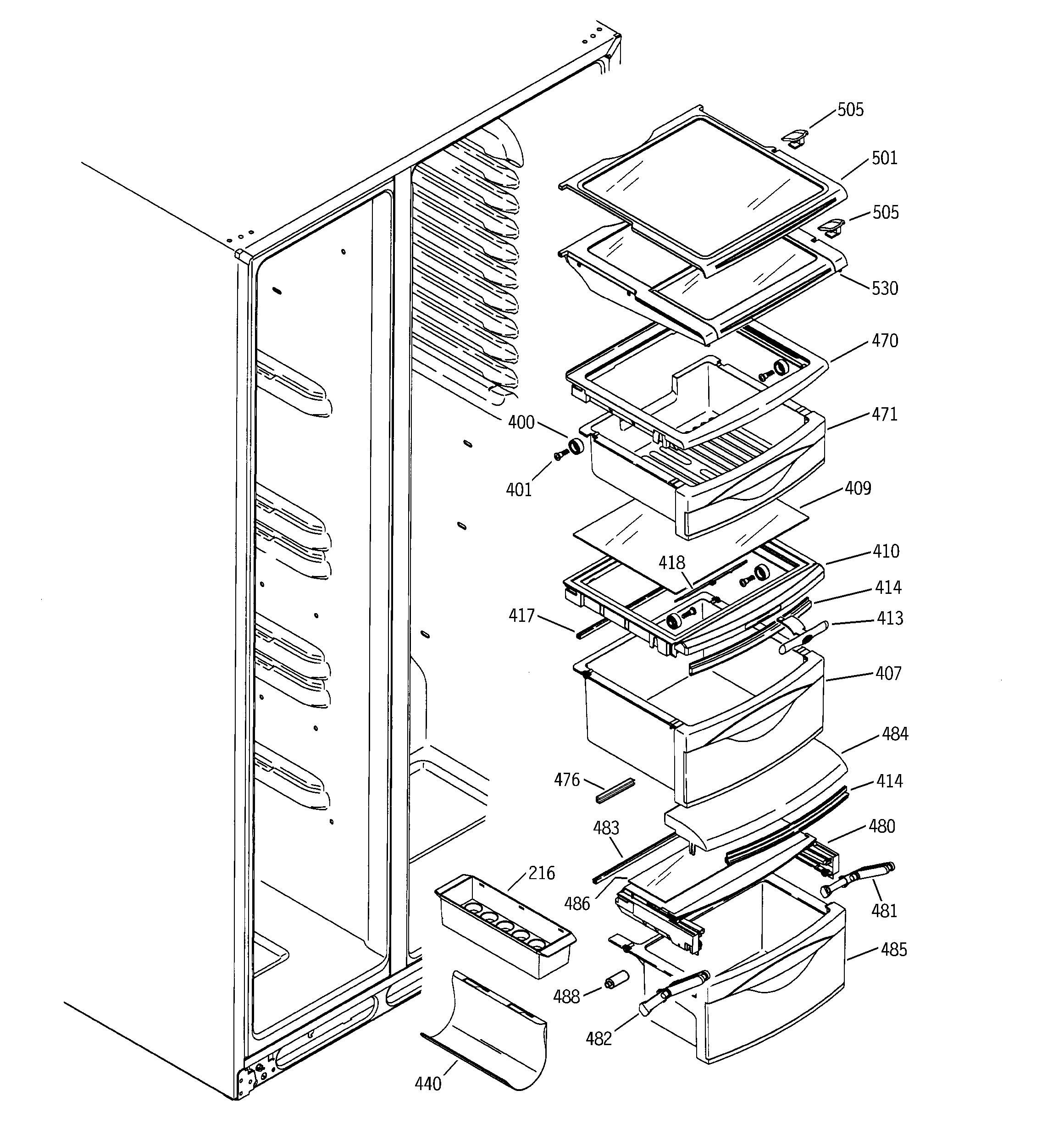 505
501
505
530
470
471
400
401
409
410
418
414
417
413
407
484
476
414
483
480
216
486
481
485
488
482
440