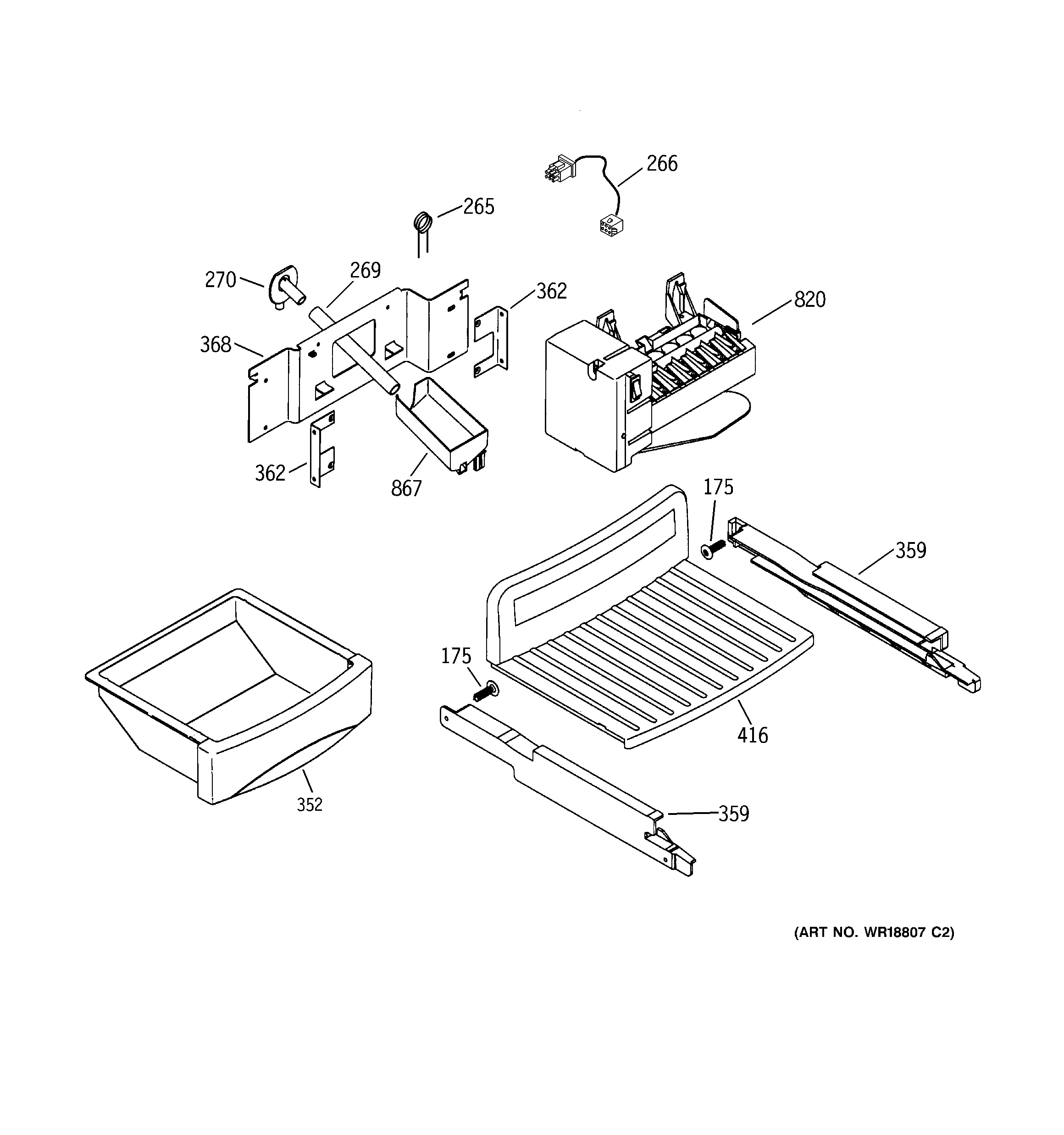 266

265

270

269

362

820

368

362

867

175

359

175

416

352

359

(ART NO. WR18807 C2)