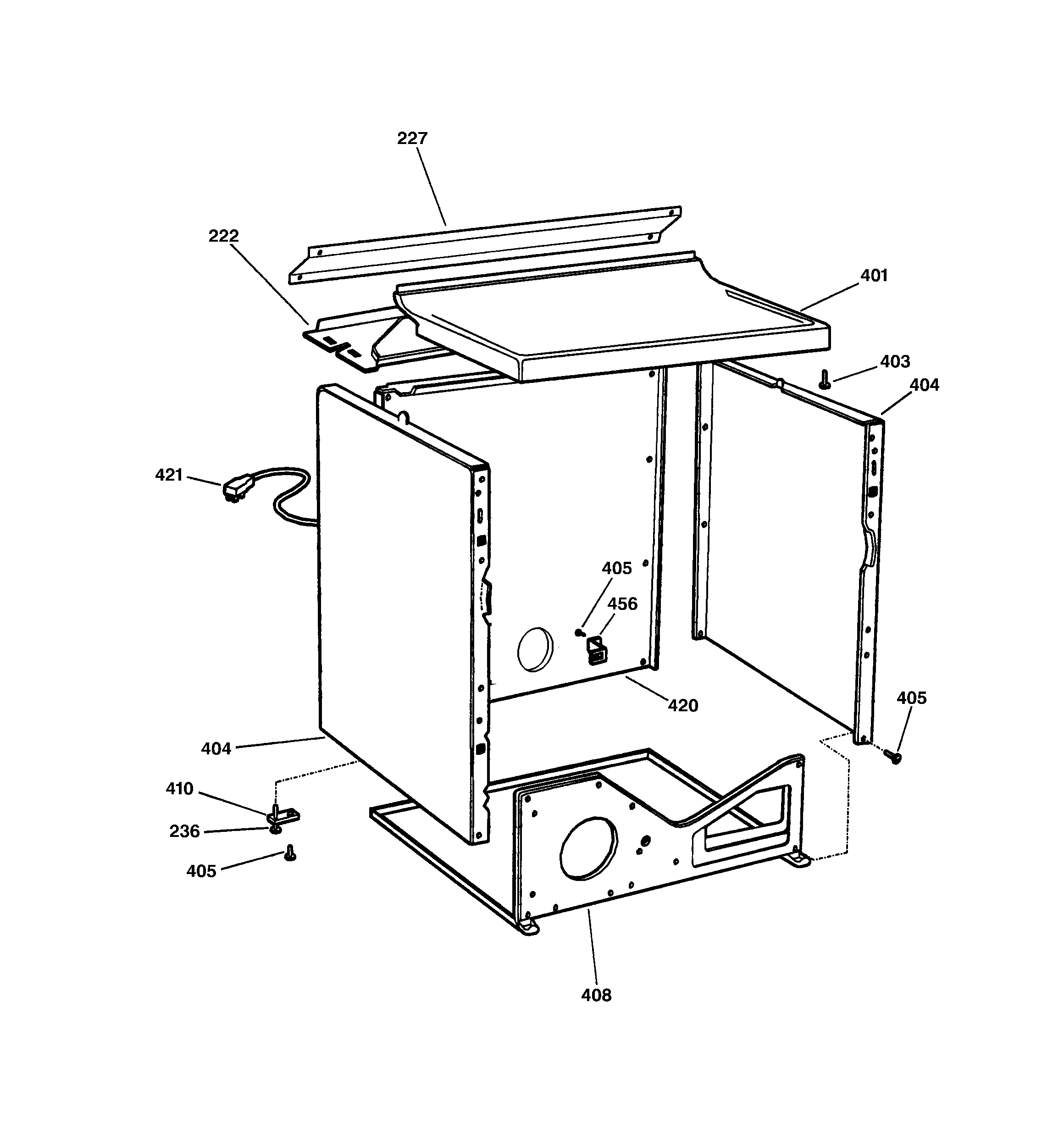 227
222
401
403
404
421
405
456
420
405
404
410
236
405
408