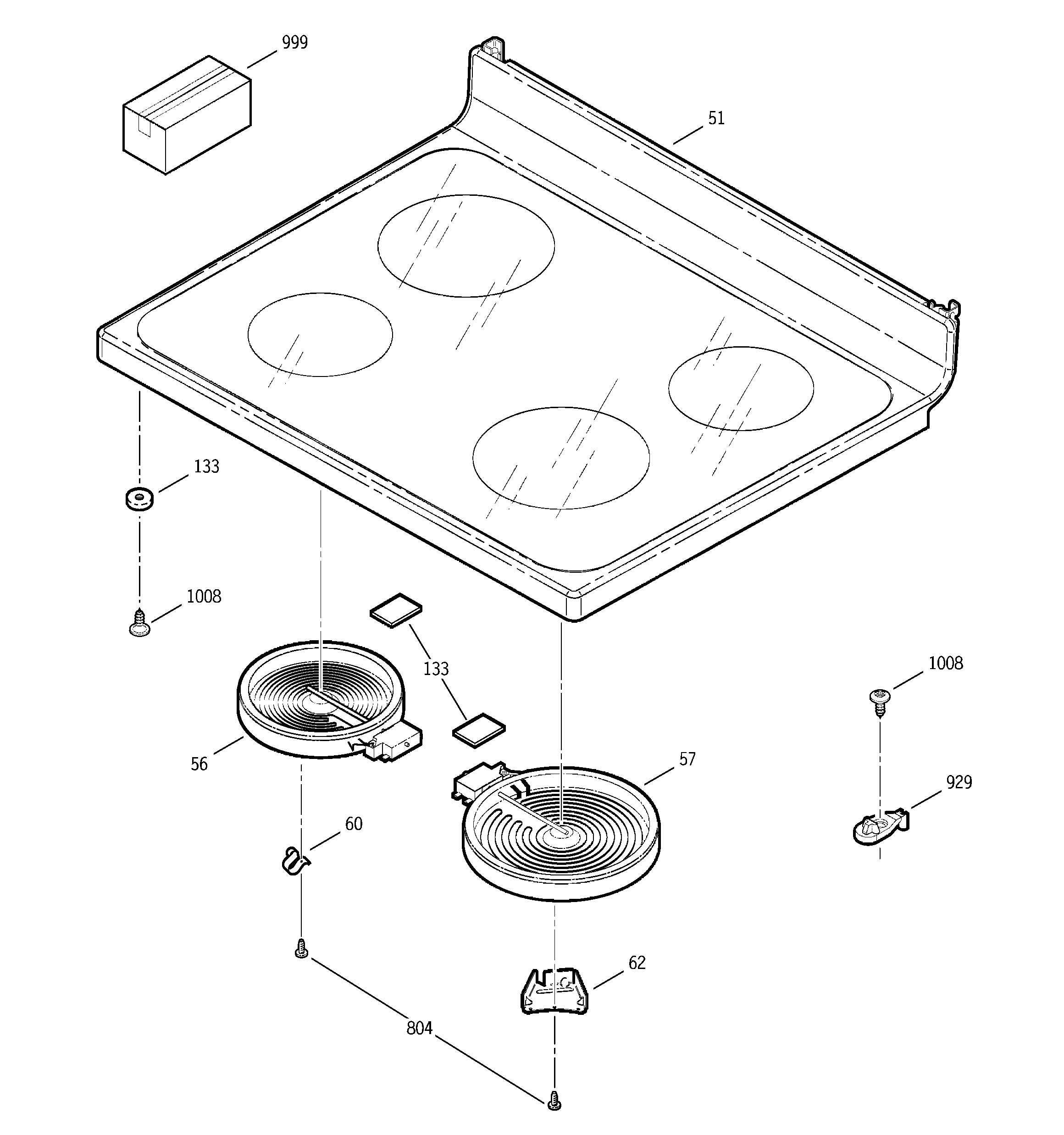 999

51

133

1008

133

1008

56

57

929

60

62

804