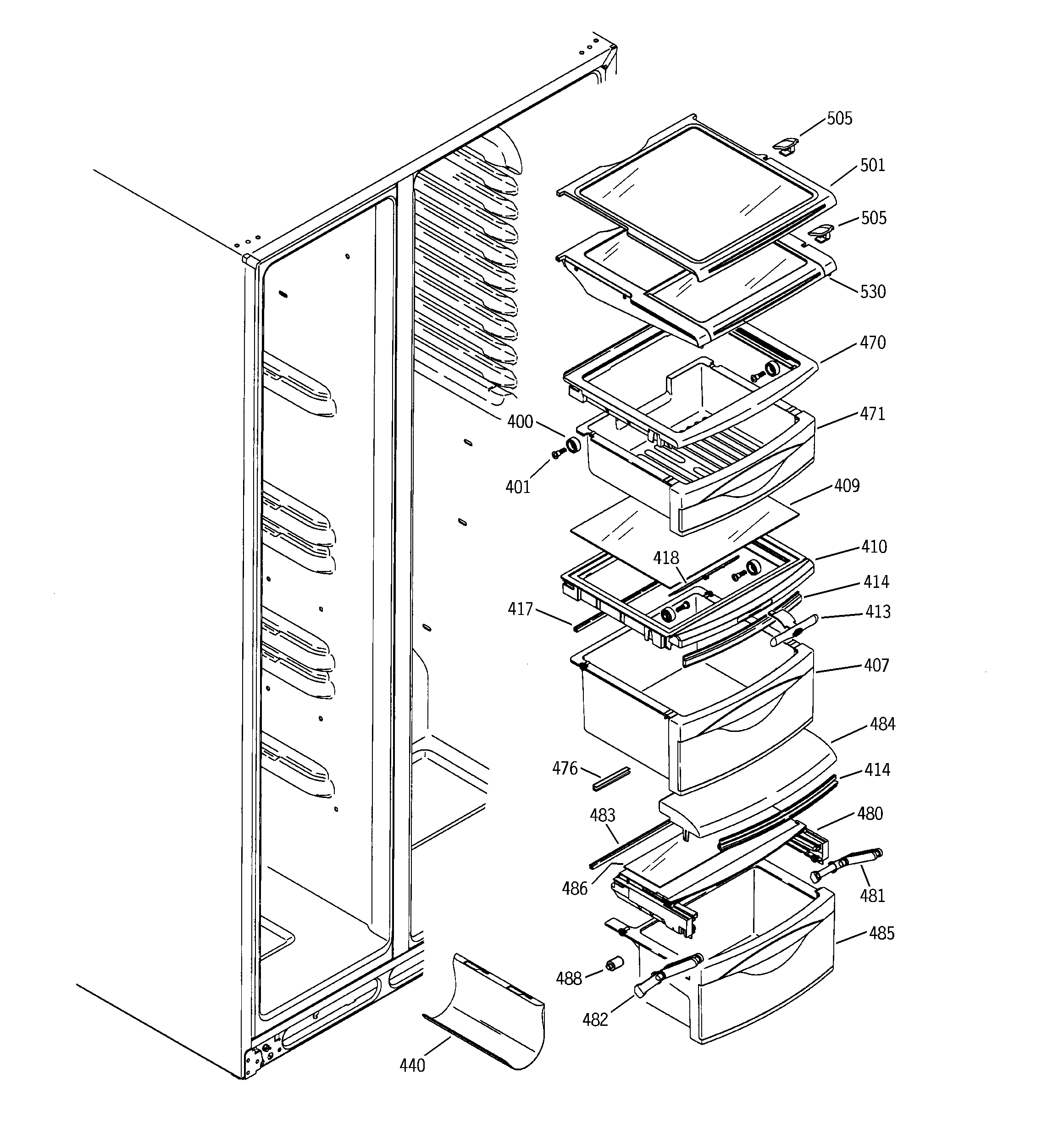 505
501
505
530
470
471
400
401
409
410
418
414
417
413
407
484
476
414
483
480
486
481
485
488
482
440