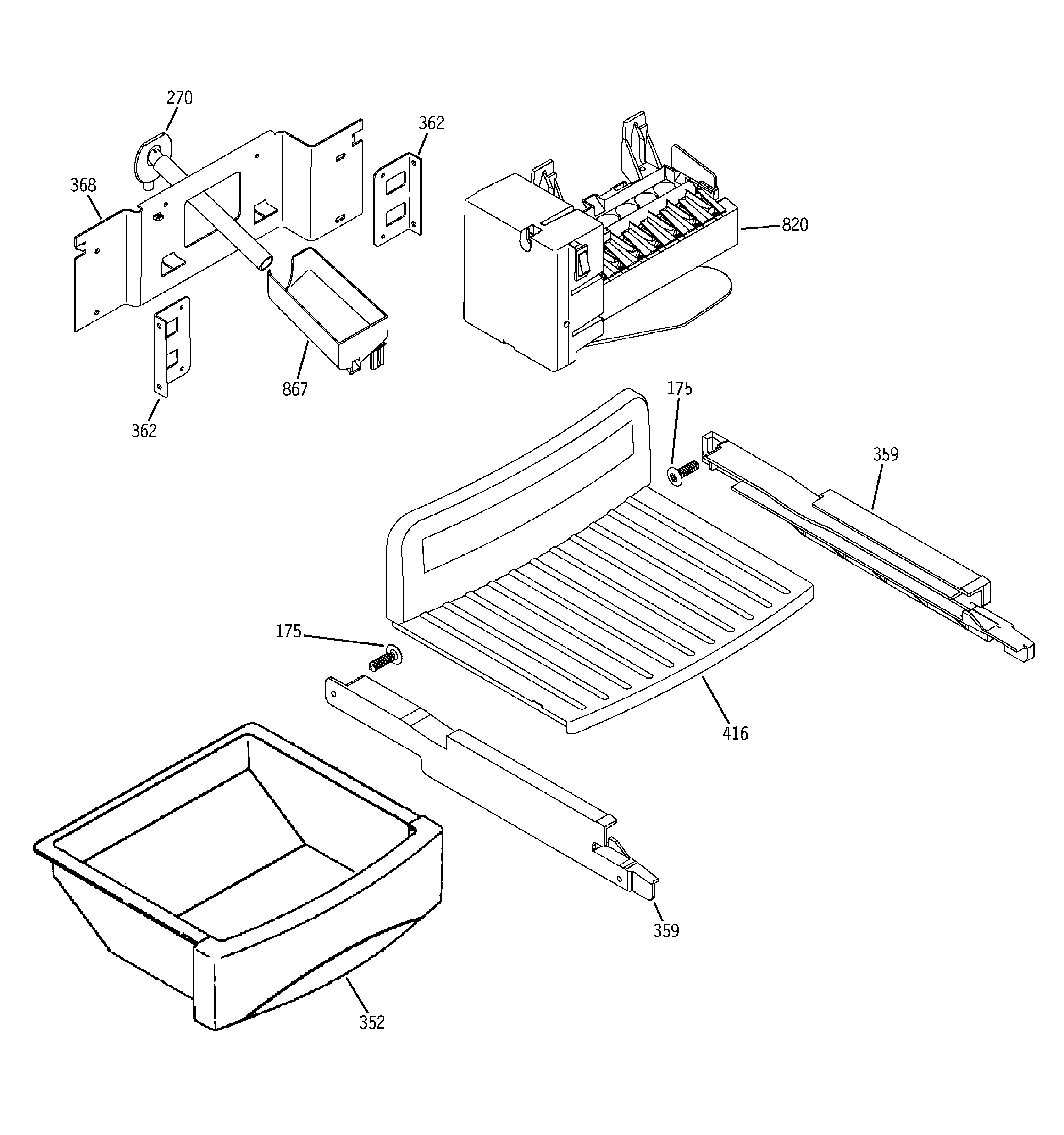 270
362
368
820
867
362
175
359
175
416
359
352