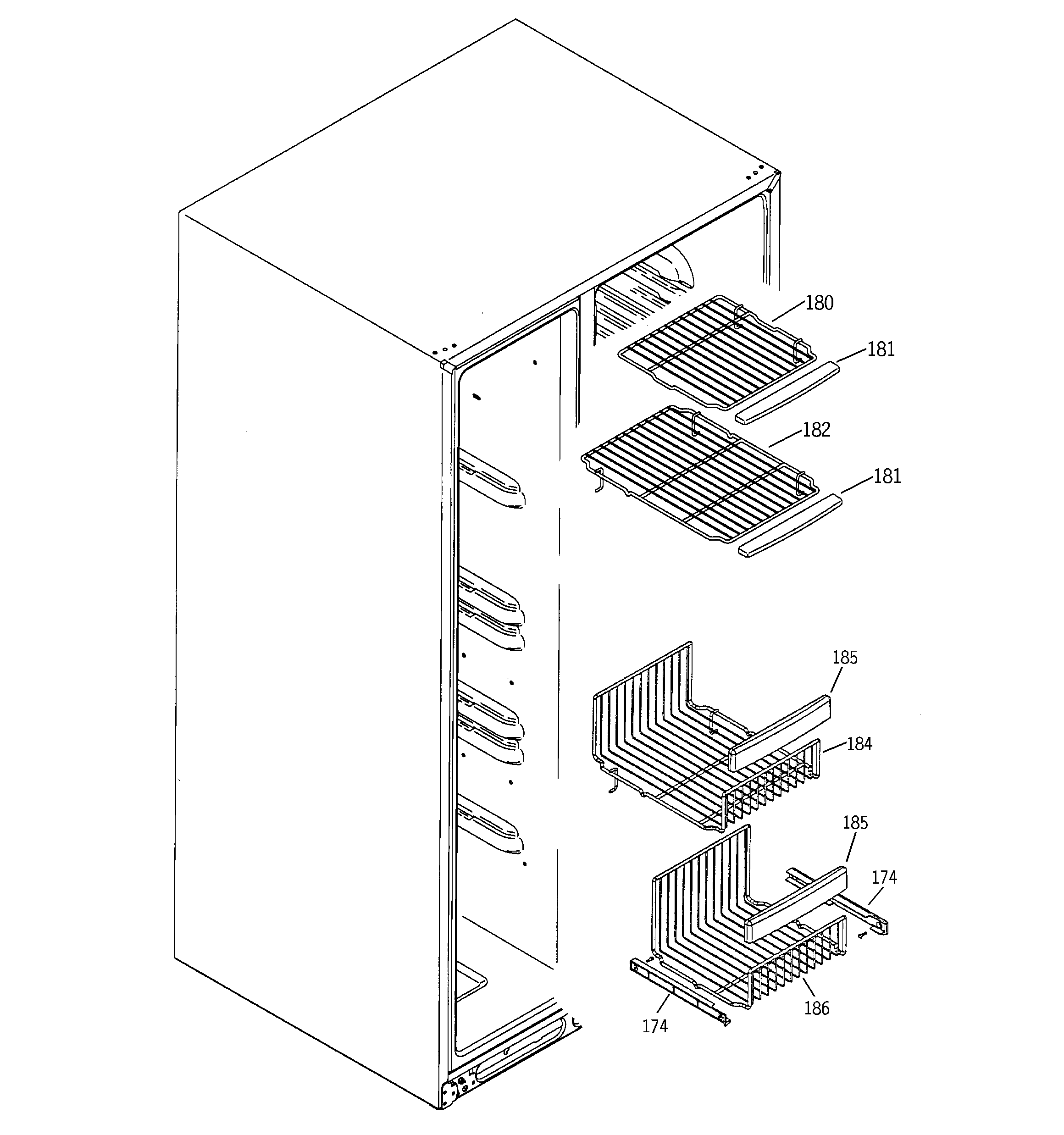 180
181
182
181
185
184
185
174
186
174