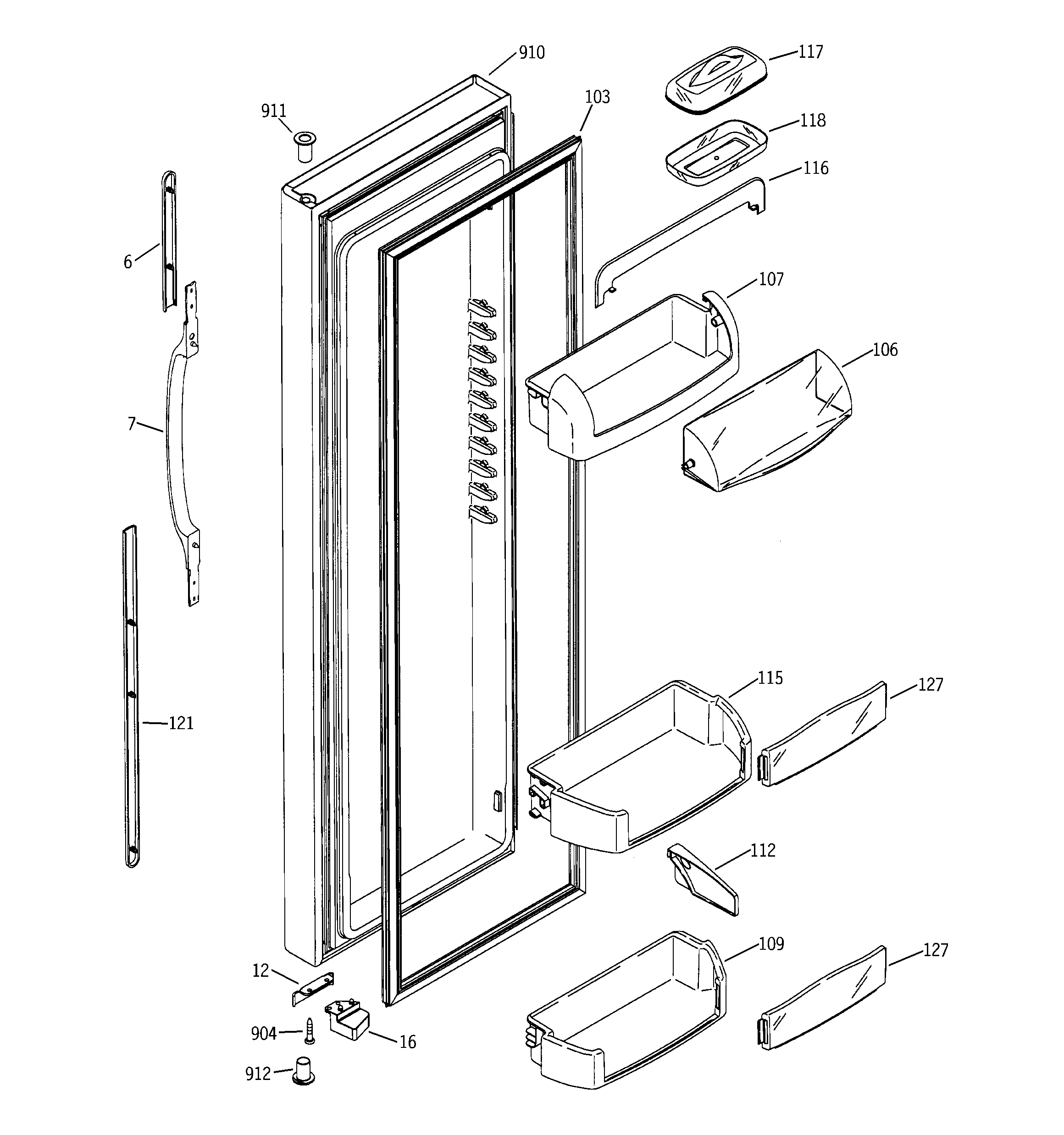 910
117
911
103
118
116
6
107
106
7
115
127
121
112
109
127
12
904
16
912