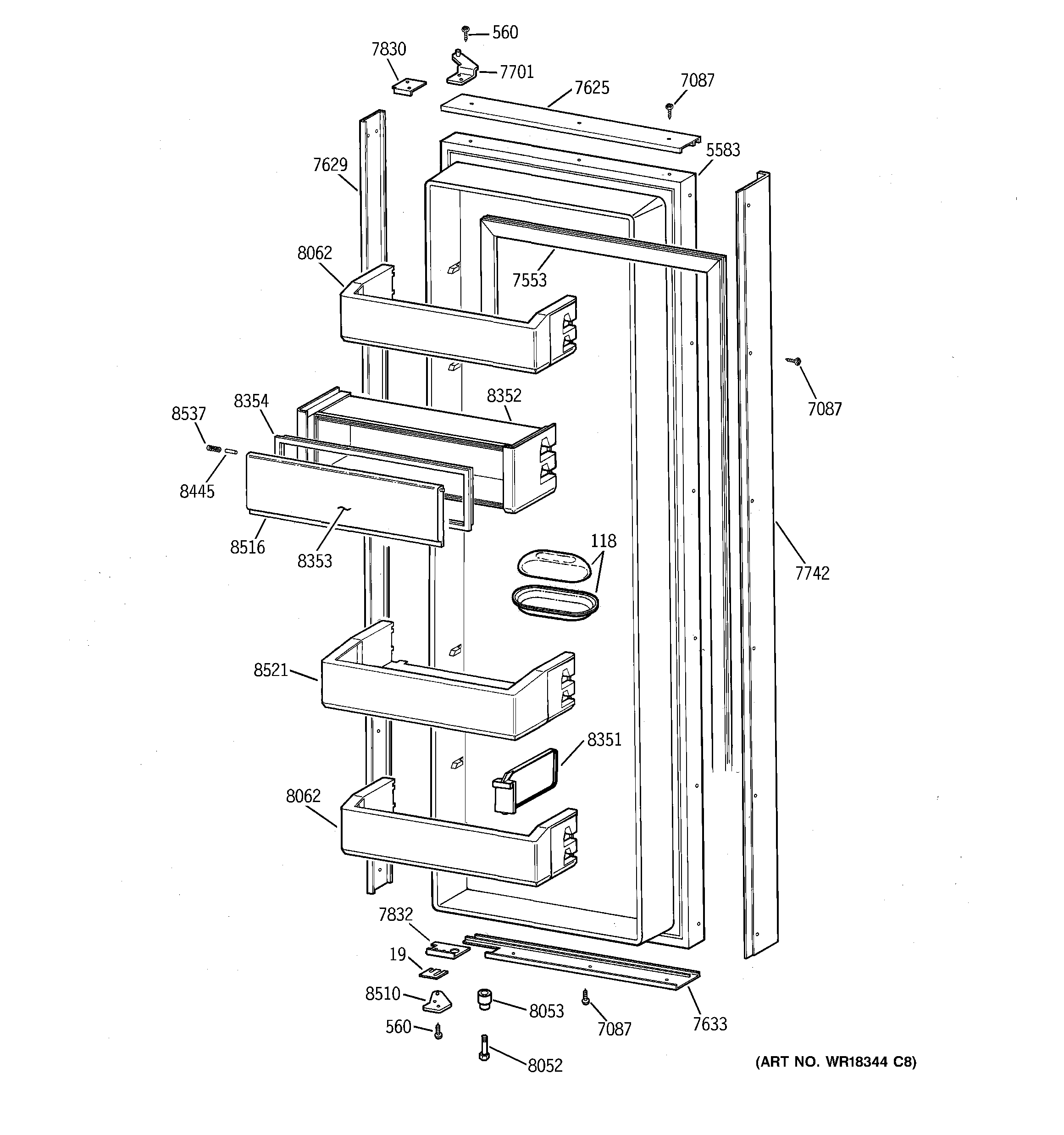 560
7830
7701
7625
7087
5583
7629
8062
7553
7087
8354
8352
8537
8445
8516
8353
118
7742
8521
8351
8062
7832
19
8510
8053
560
7087
7633
8052
(ART NO. WR18344 C8)