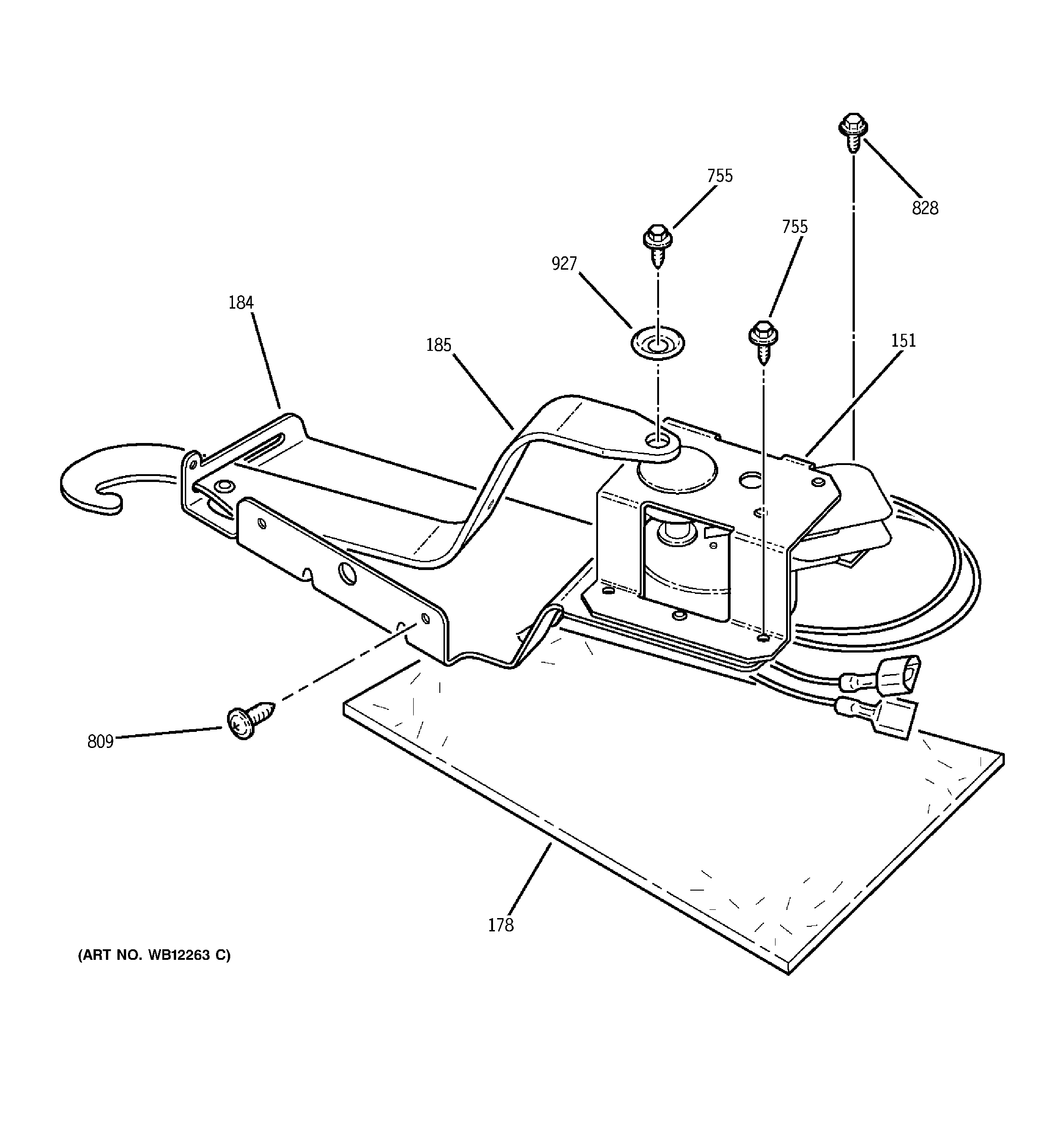 755

828

755

927

184

185

151

809

178

(ART NO. WB12263 C)